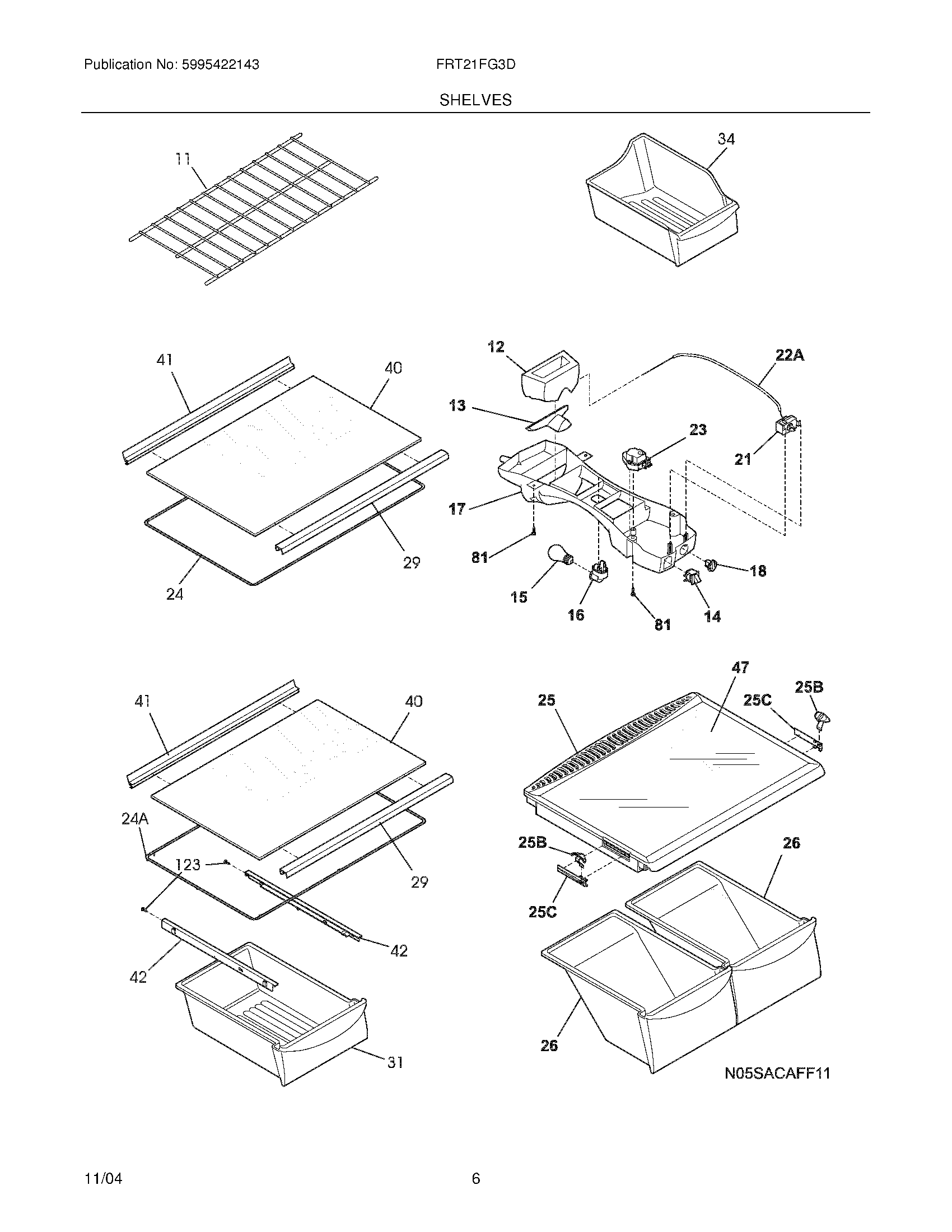 Publication No: 5995422143

FRT21FG3D

SHELVES

11

34

41

40

29

24

12

22A

13

23

21

17

81

15

16

81

14

18

41

40

24A

123

29

42

42

31

47

25

25C

25B

25B

25C

26

26

N05SACAFF11

11/04

6