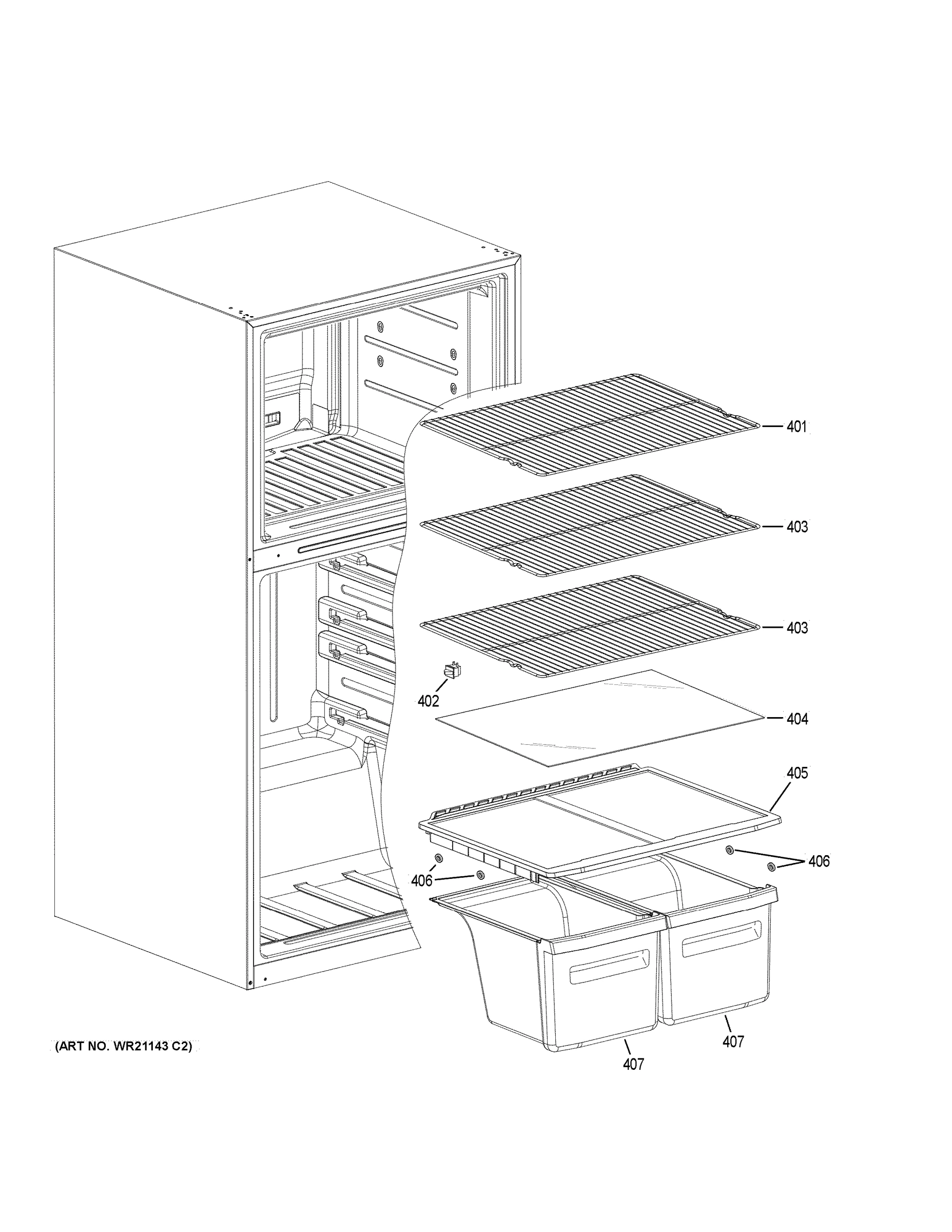 401

403

403

402

404

405

406

406

407

407

(ART NO. WR21143 C2)