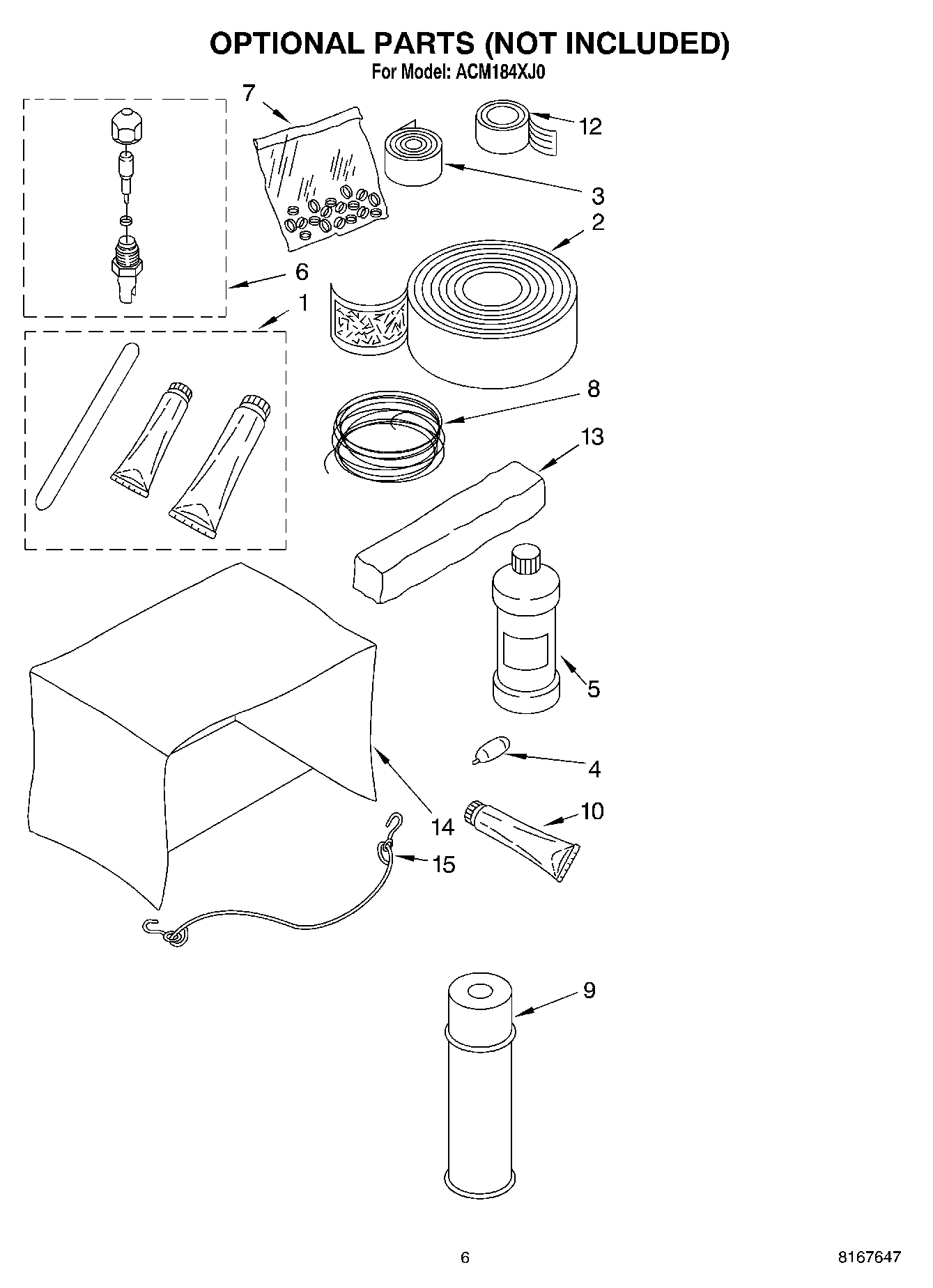 OPTIONAL PARTS (NOT INCLUDED)
For Model: ACM184XJ0

7
12
3
2
6
1
8
13
5
4
10
14
15
9

6

8167647