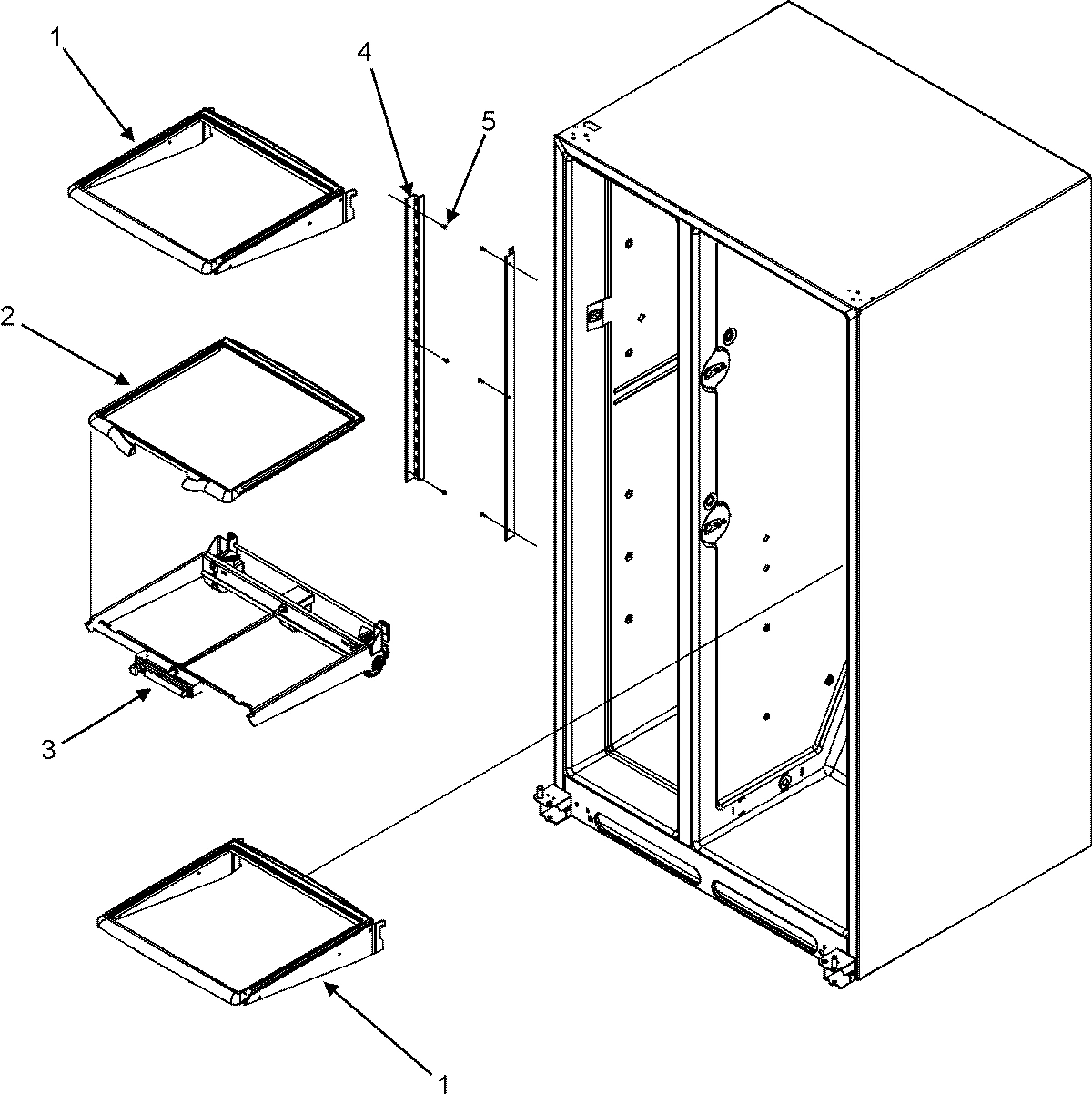 1
4
5
2
3
1