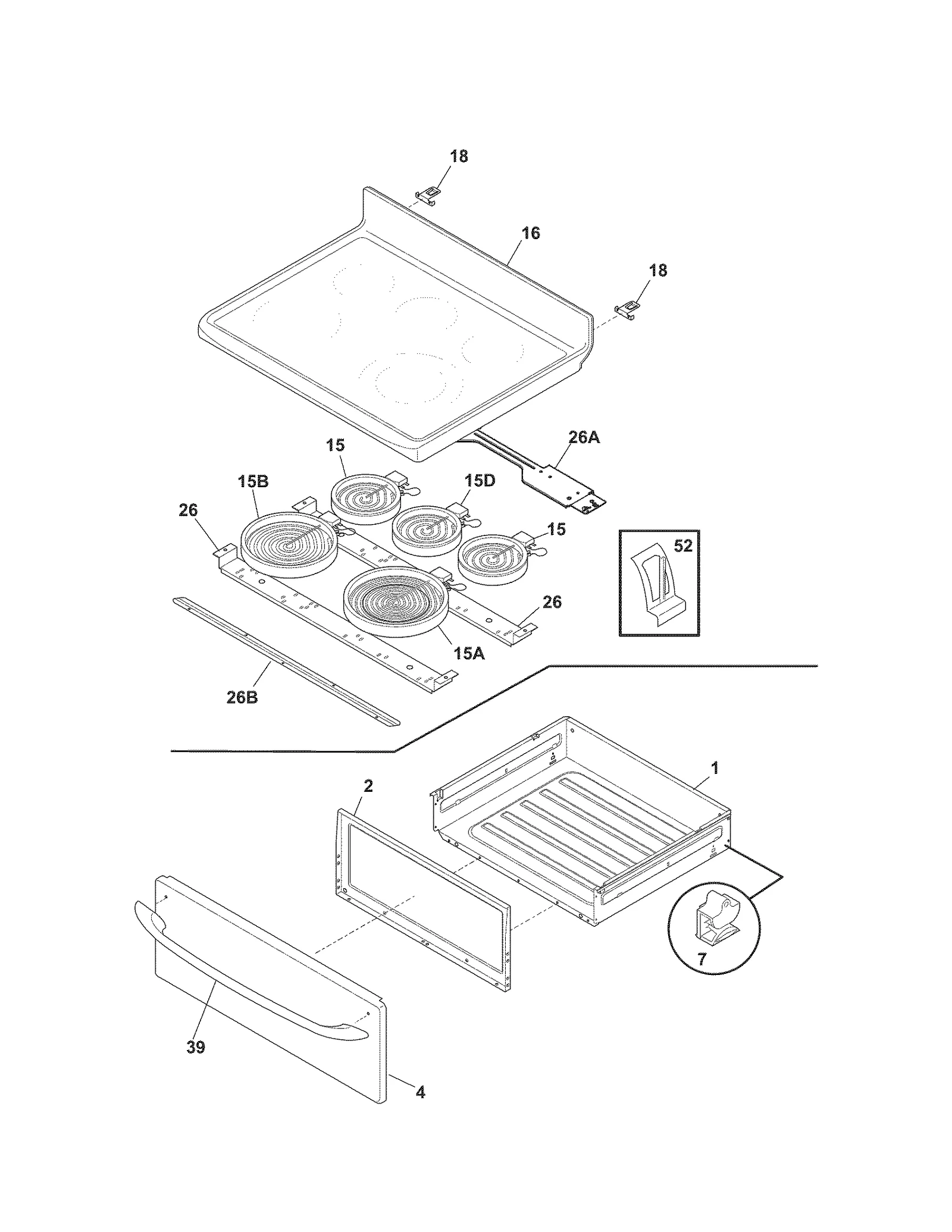 18
16
18
26A
15
15B
15D
26
15
52
26
15A
26B
1
2
7
39
4