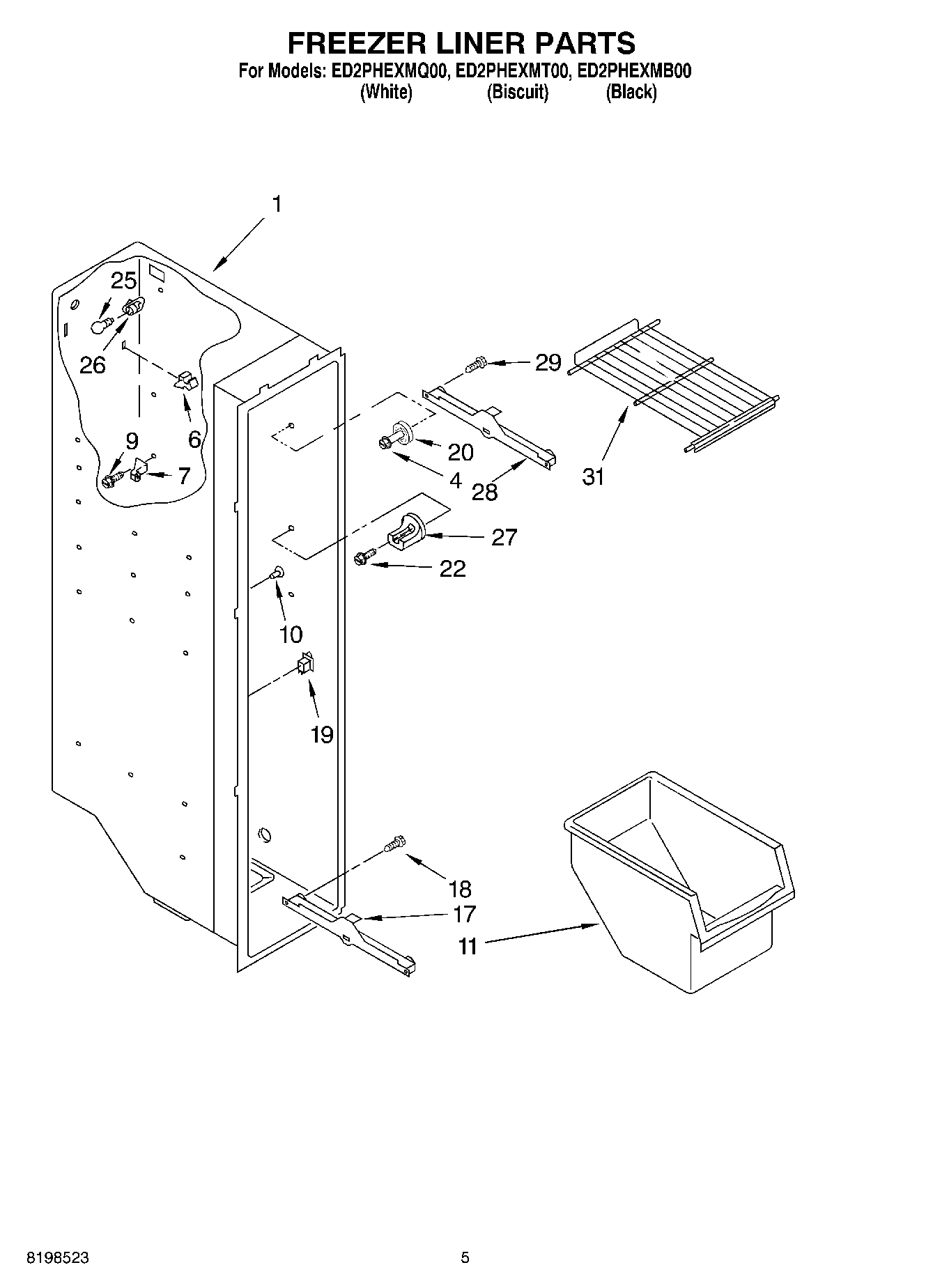 FREEZER LINER PARTS
For Models: ED2PHEXMQ00, ED2PHEXMT00, ED2PHEXMB00
(White) (Biscuit) (Black)

1
25
26
6
9
7
29
20
4
28
31
27
22
10
19
18
17
11

8198523

5