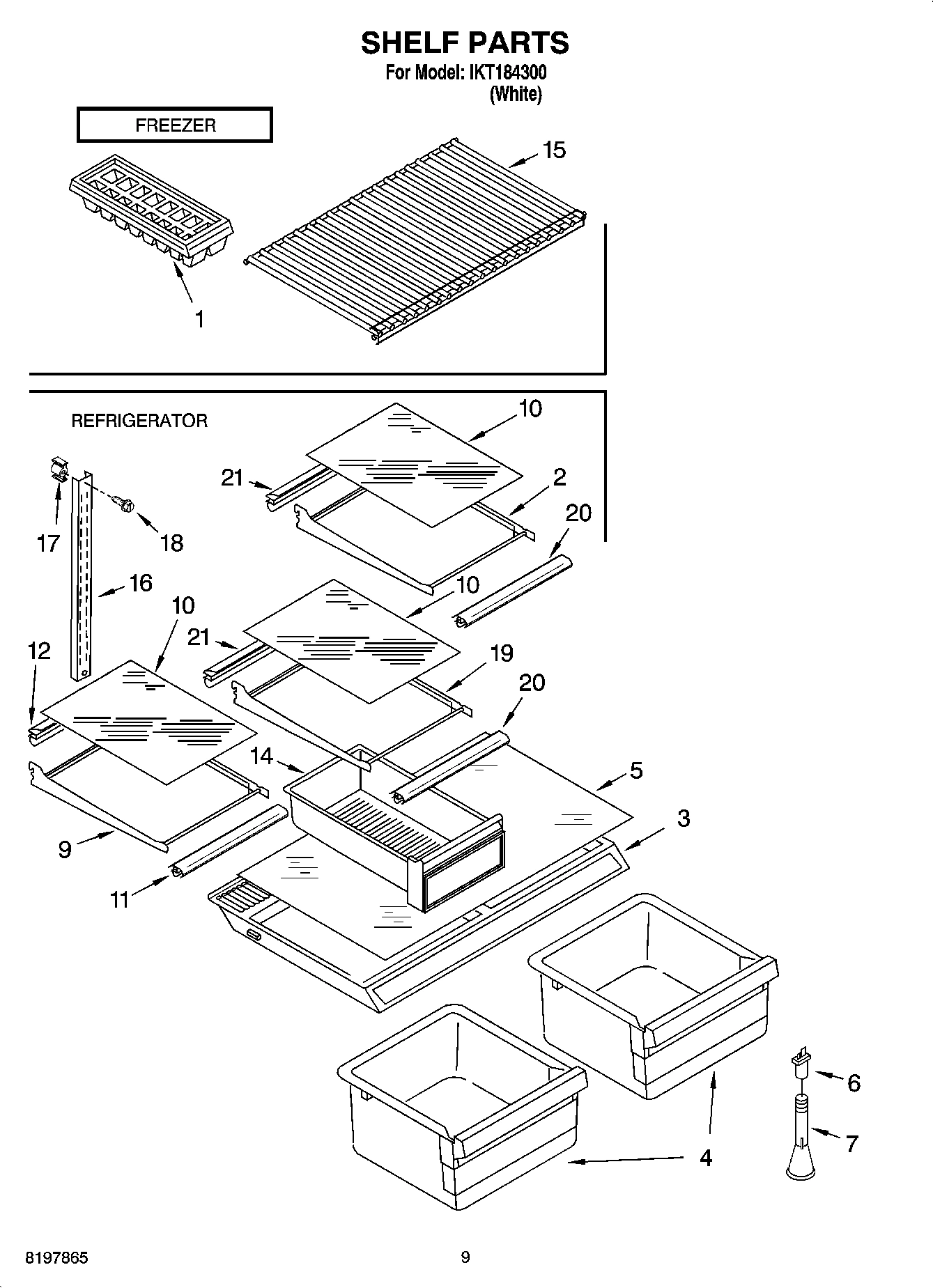 SHELF PARTS
For Model: IKT184300
(White)

FREEZER

15

1

REFRIGERATOR

10

21

2

20

17

18

16

10

10

21

19

12

20

14

5

3

9

11

6

7

4

8197865

9