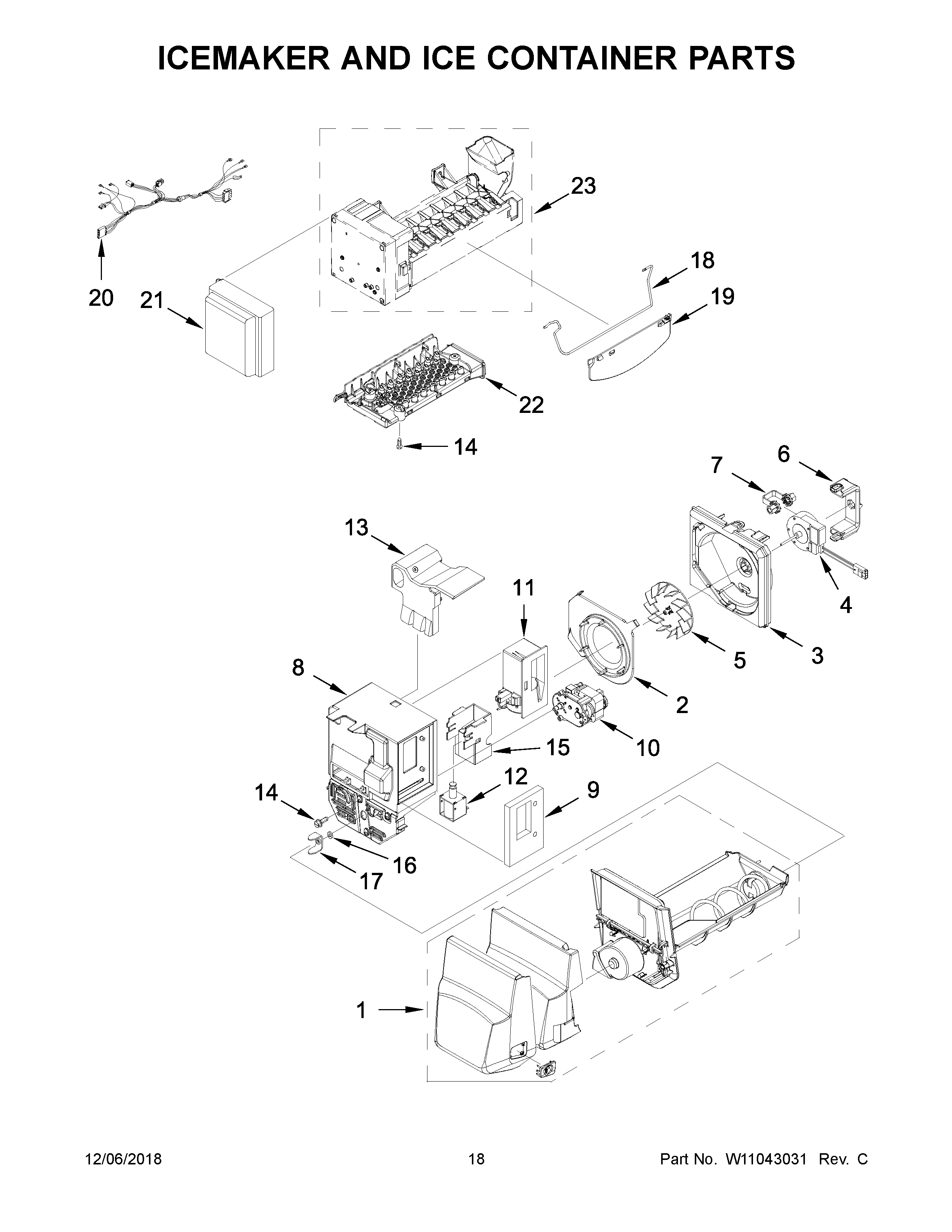 ICEMAKER AND ICE CONTAINER PARTS

23

18

20

21

19

22

14

7

6

13

11

4

5

3

8

2

10

15

12

14

9

16

17

1

12/06/2018

18

Part No. W11043031 Rev. C