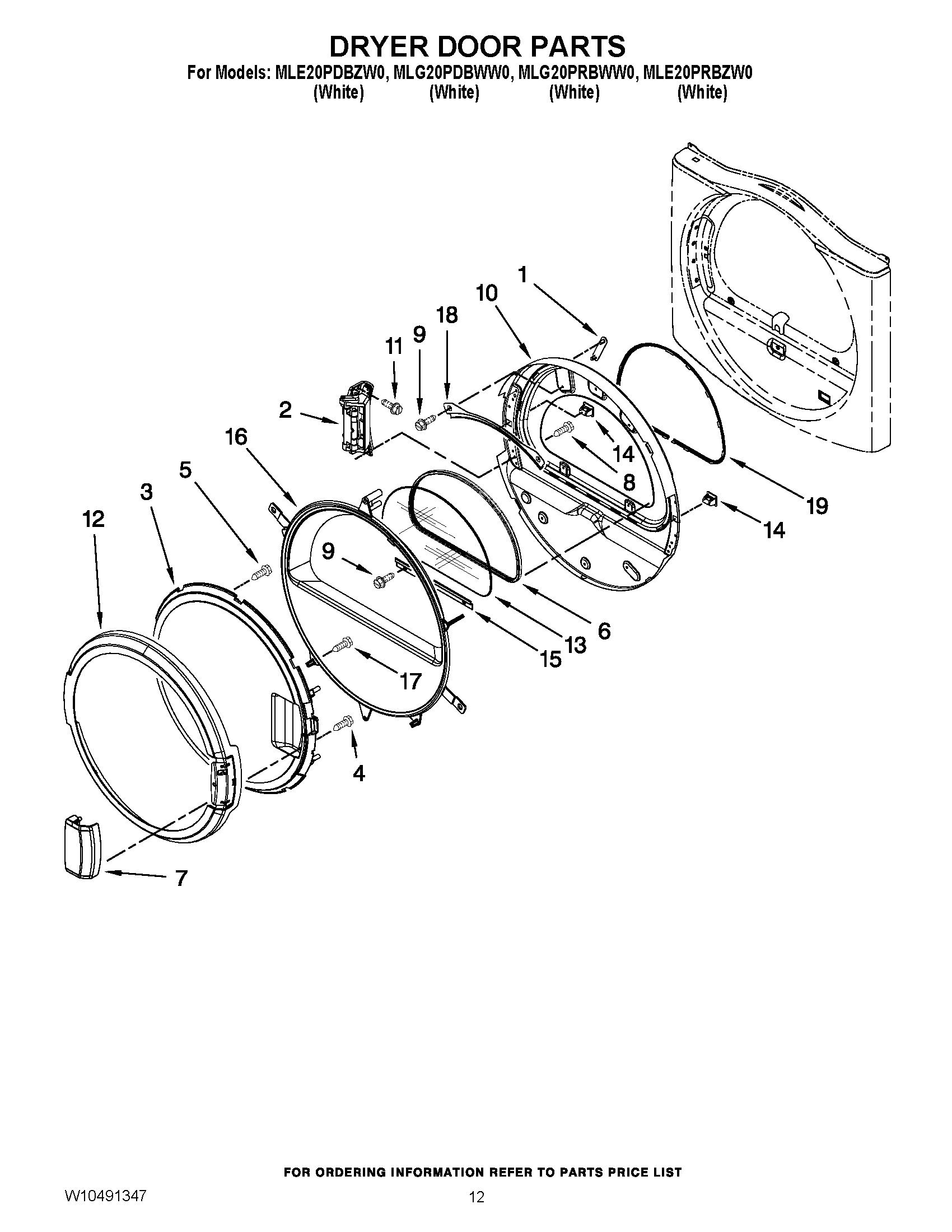 DRYER DOOR PARTS

For Models: MLE20PDBZW0, MLG20PDBWW0, MLG20PRBWW0, MLE20PRBZW0
(White) (White) (White) (White)

1
10
18
9
11
2
16
5
3
12
14
8
19
14
9
6
13
15
17
4
7

FOR ORDERING INFORMATION REFER TO PARTS PRICE LIST

W10491347

12