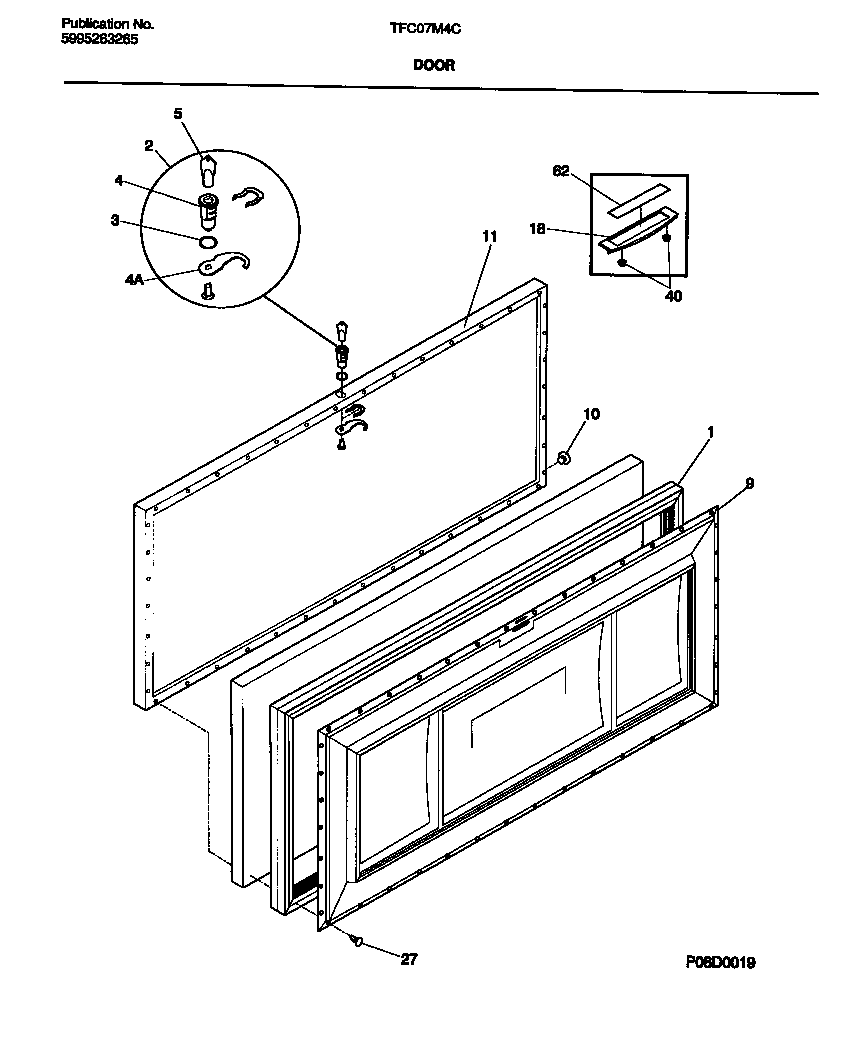 Publication No.
5995263265

TFC07M4C

DOOR

5
2
4
3
4A
11
62
18
40
10
1
9
27

P08D0019