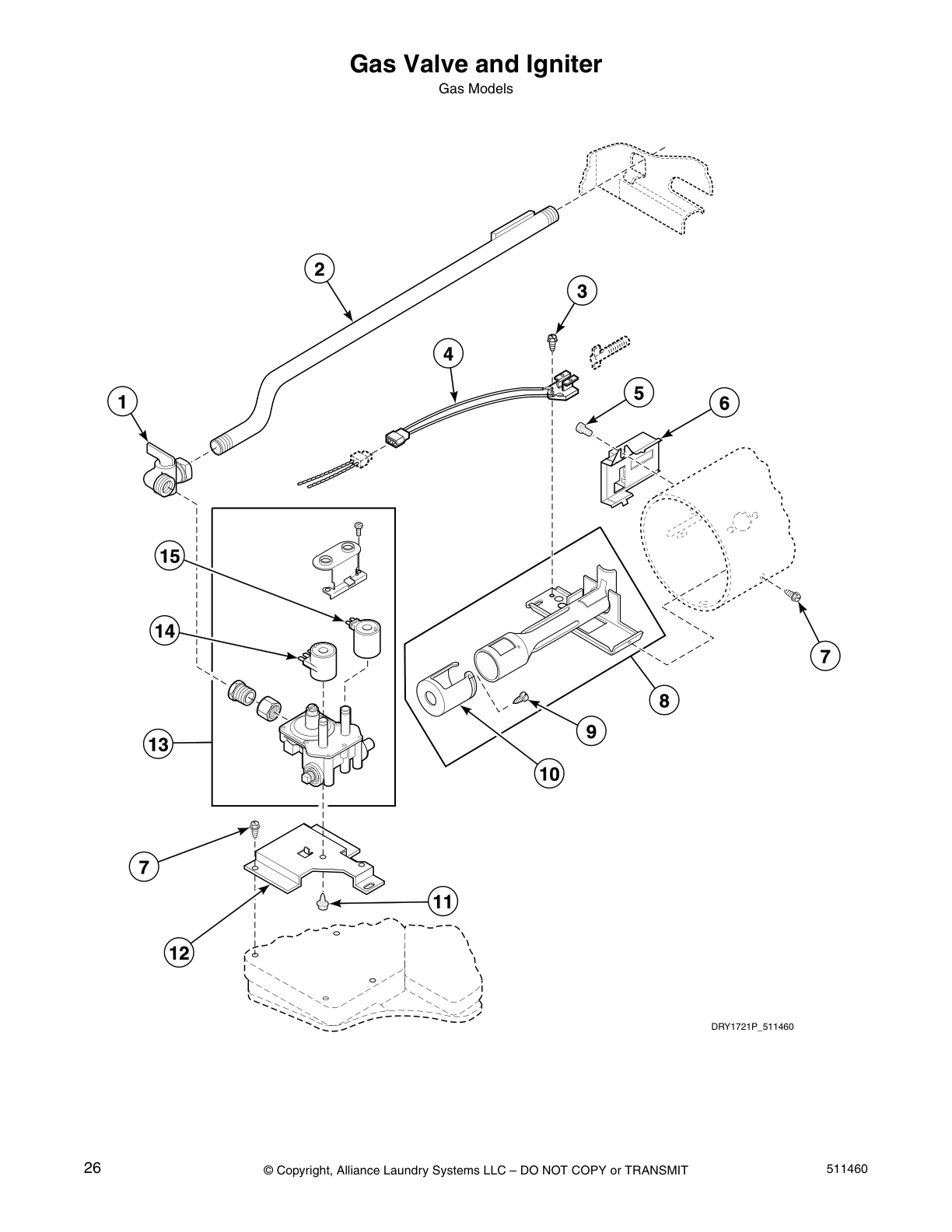 Gas Valve and Igniter
Gas Models

2
3
4
1
5
6
15
14
7
8
9
13
10
7
11
12

DRY1721P_511460

26
© Copyright, Alliance Laundry Systems LLC – DO NOT COPY or TRANSMIT
511460