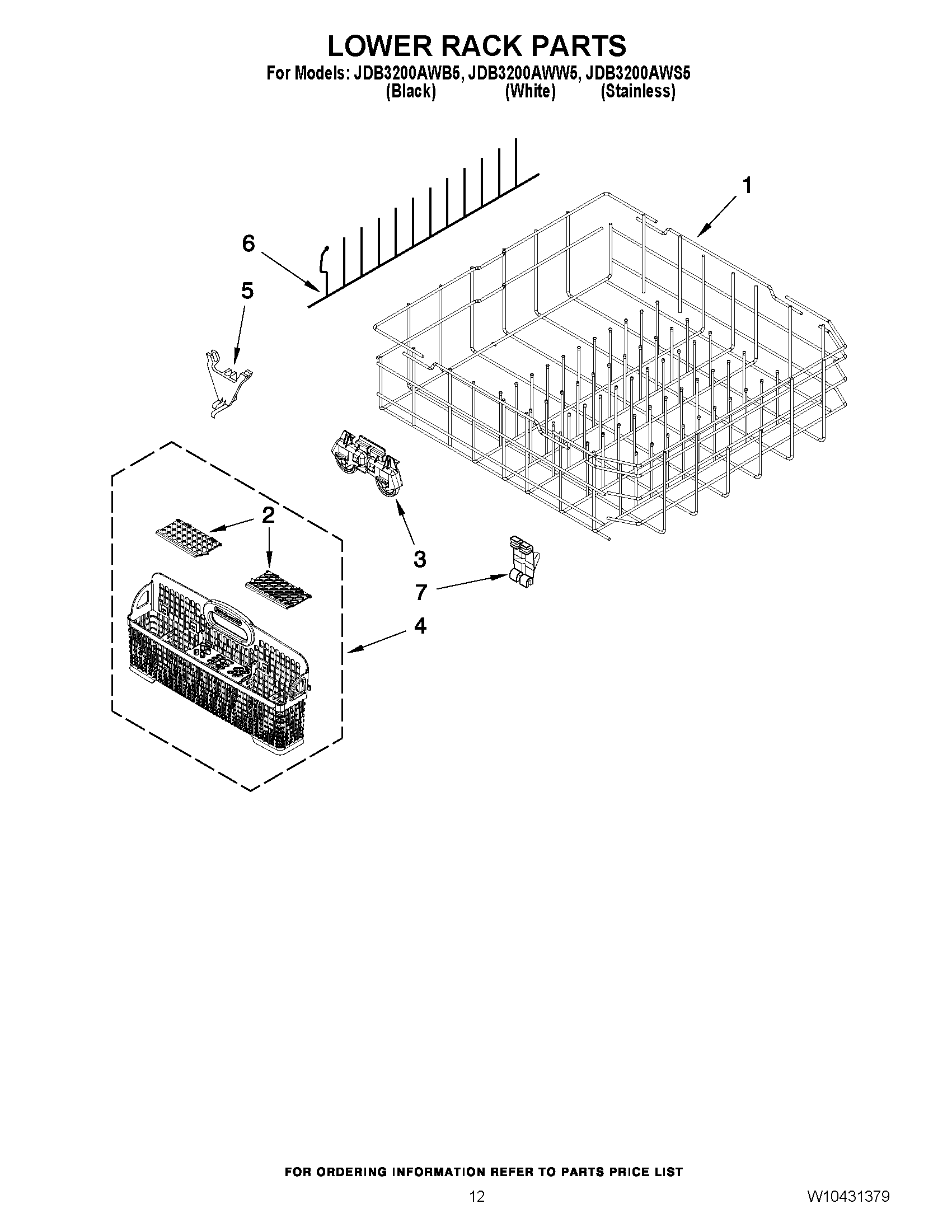 LOWER RACK PARTS

For Models: JDB3200AWB5, JDB3200AWW5, JDB3200AWS5
(Black) (White) (Stainless)

1

6

5

2

3

7

4

FOR ORDERING INFORMATION REFER TO PARTS PRICE LIST

12

W10431379