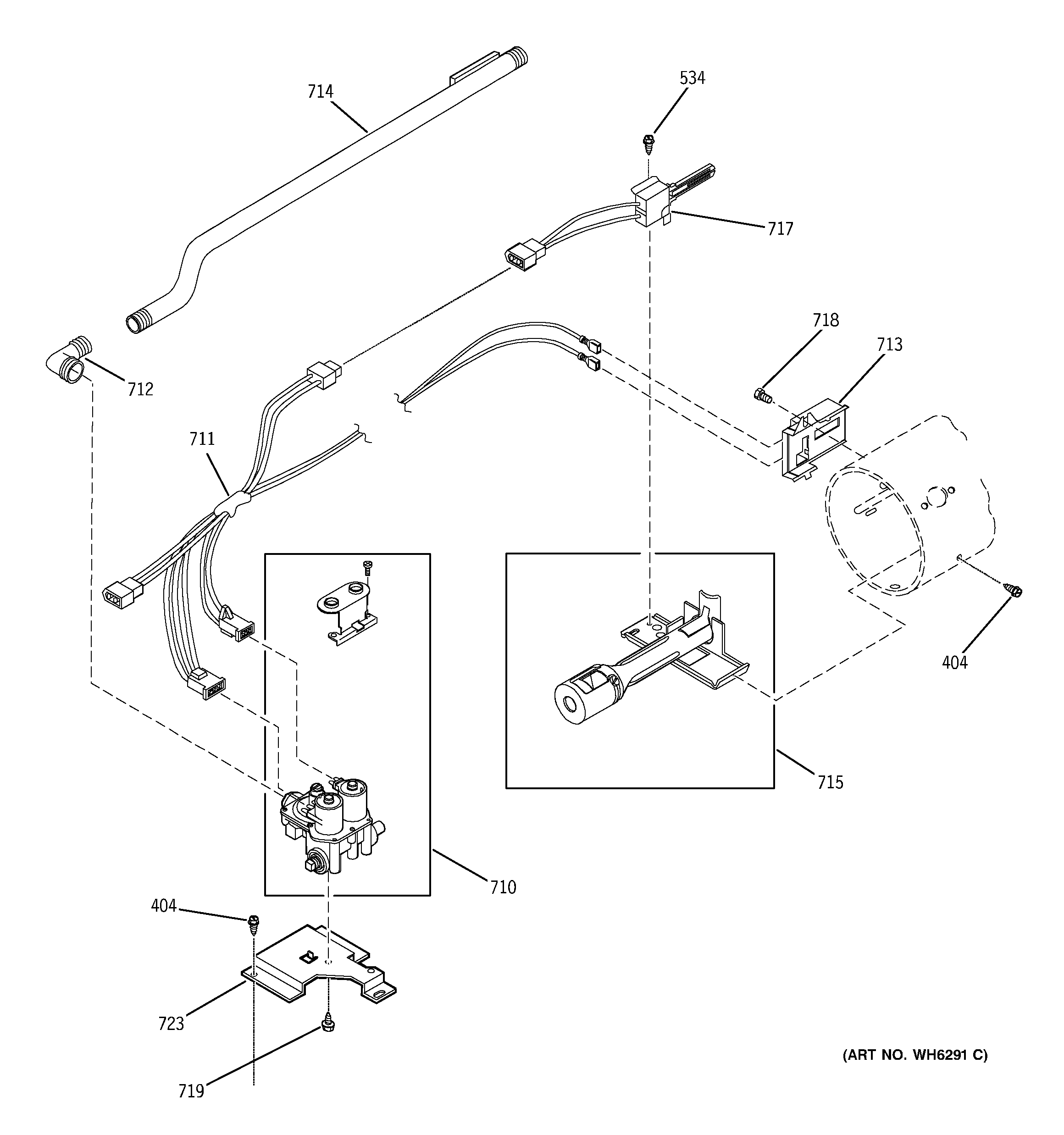 714

534

717

718

713

712

711

404

715

710

404

723

719

(ART NO. WH6291 C)