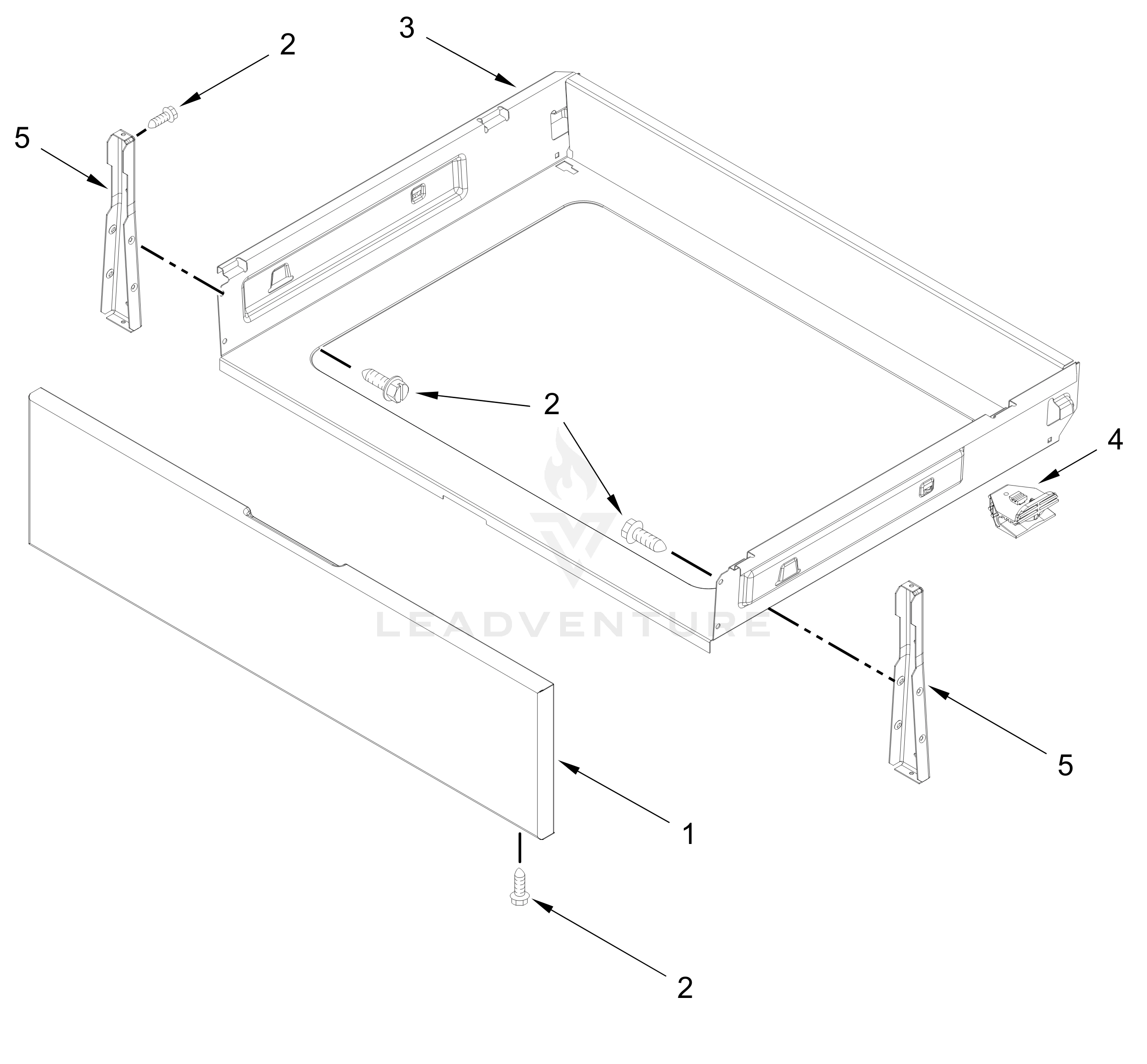 3
2
5
2
4
LEADVENTURE
5
1
2