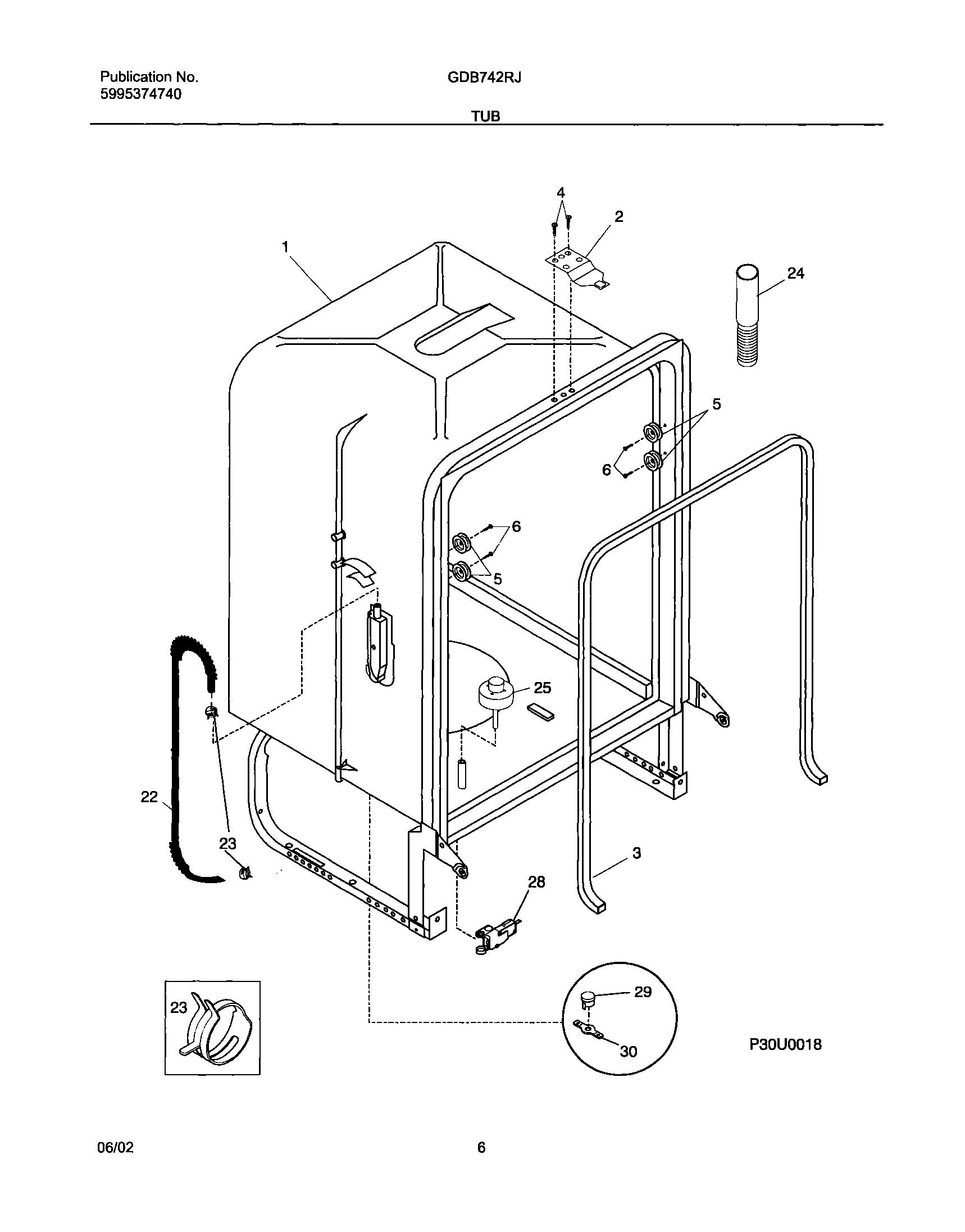 Publication No.
5995374740

GDB742RJ

TUB

4
2
1
24
5
6
6
5
25
22
23
3
28
23
29
30
P30U0018

06/02

6