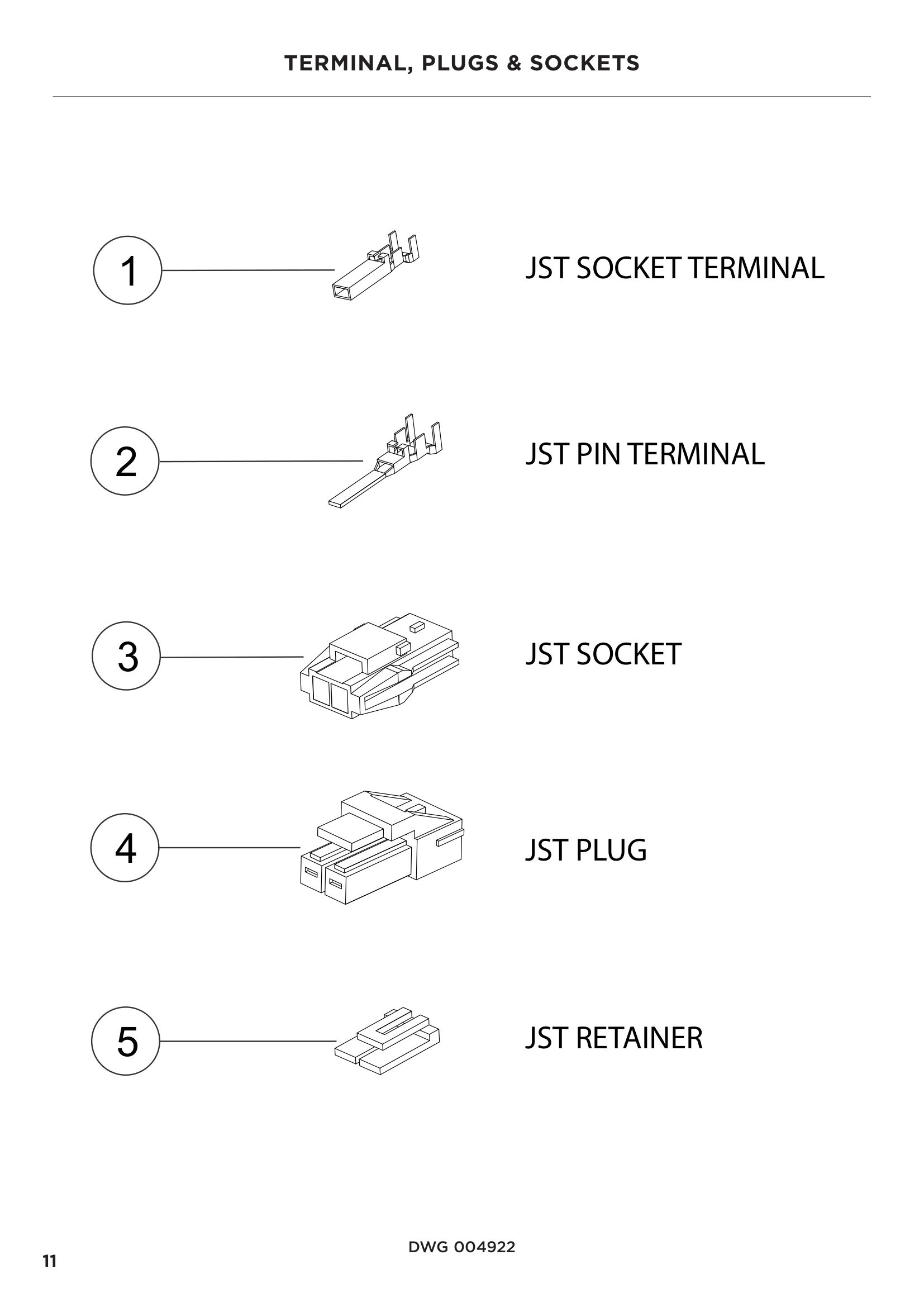 TERMINAL, PLUGS & SOCKETS

1

JST SOCKET TERMINAL

2

JST PIN TERMINAL

3

JST SOCKET

4

JST PLUG

5

JST RETAINER

DWG 004922

11