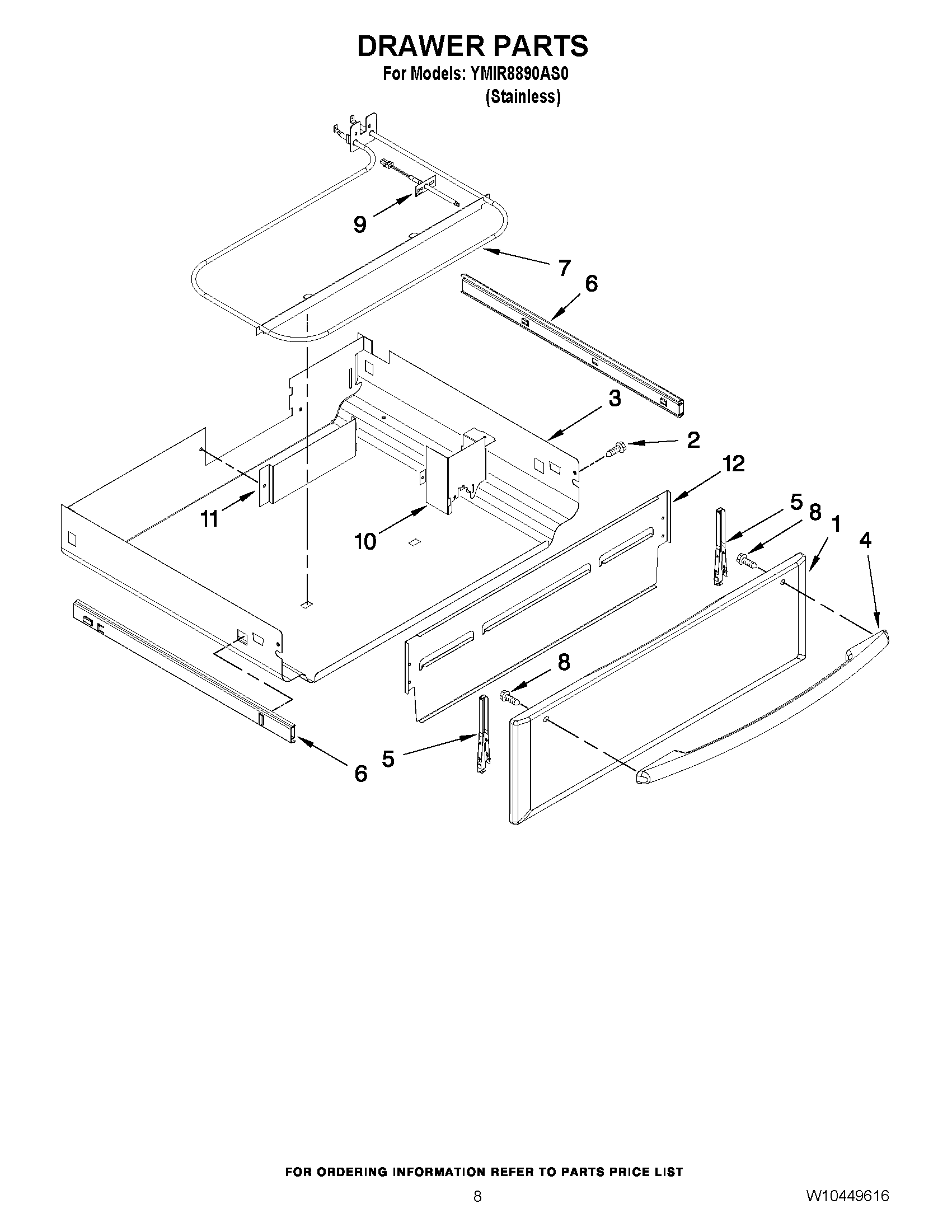 DRAWER PARTS
For Models: YMIR8890AS0
(Stainless)

9
7
6
3
2
12
11
10
5
8
1
4
8
5
6

FOR ORDERING INFORMATION REFER TO PARTS PRICE LIST

8

W10449616