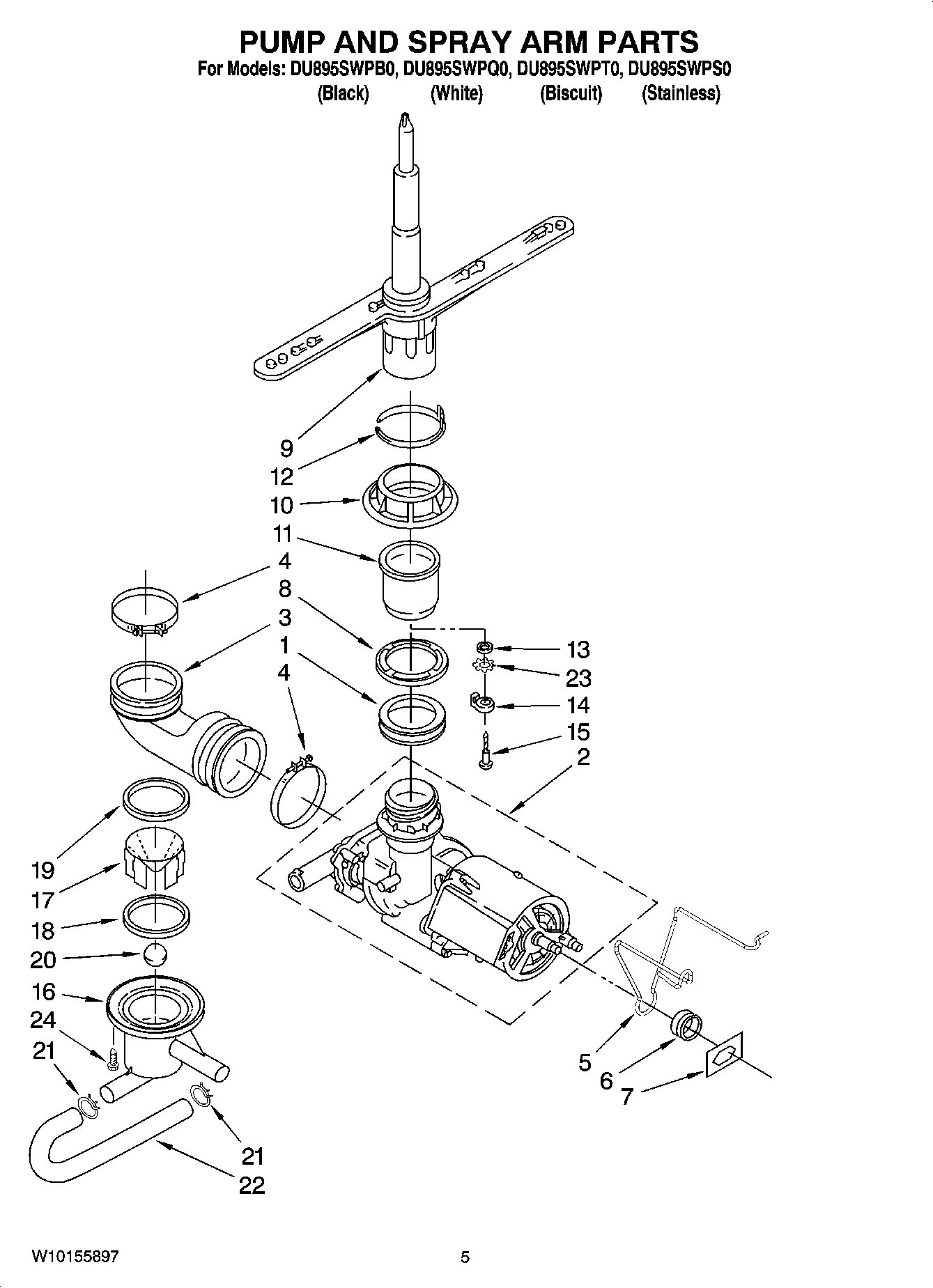 PUMP AND SPRAY ARM PARTS
For Models: DU895SWPB0, DU895SWPQ0, DU895SWPT0, DU895SWPS0
(Black) (White) (Biscuit) (Stainless)

9
12
10
11
4
8
3
1
4
13
23
14
15
2
19
17
18
20
16
24
21
5
6
7
21
22

W10155897
5