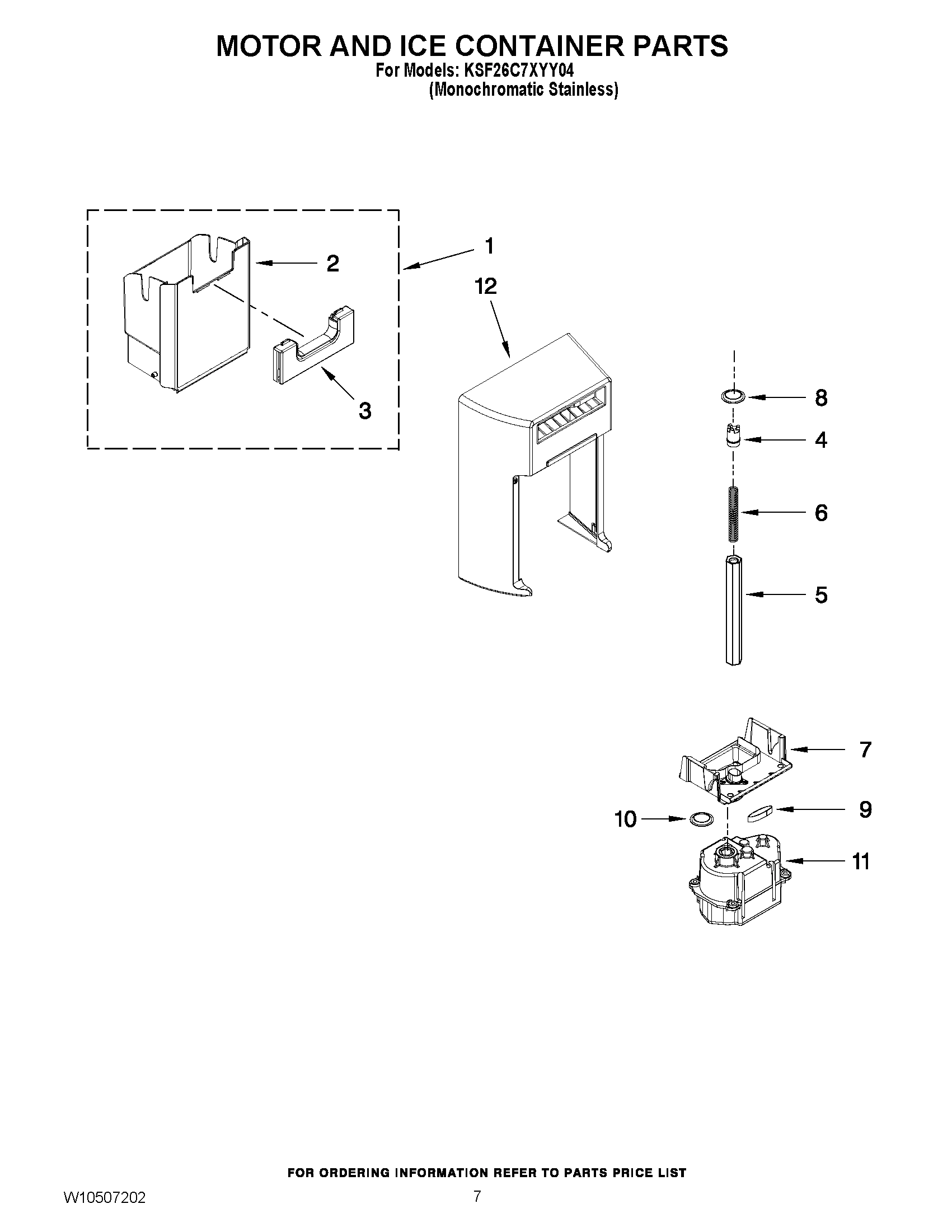 MOTOR AND ICE CONTAINER PARTS
For Models: KSF26C7XYY04
(Monochromatic Stainless)

1
2
12
3
8
4
6
5
7
10
9
11

FOR ORDERING INFORMATION REFER TO PARTS PRICE LIST

W10507202

7