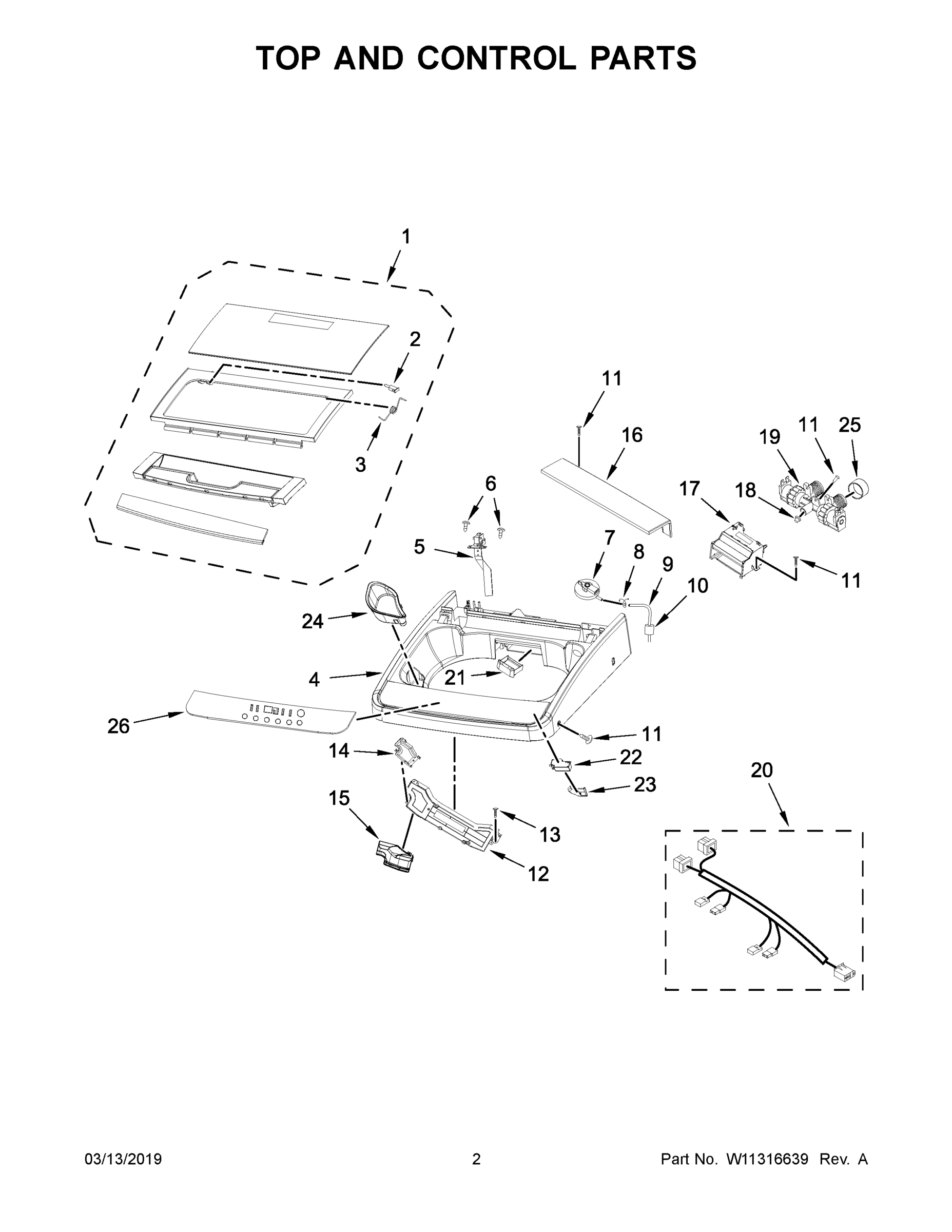 TOP AND CONTROL PARTS

1
2
3
11
16
19
11
25
6
17
18
5
7
8
9
10
11
24
4
21
26
11
14
22
23
20
15
13
12

03/13/2019
2
Part No. W11316639 Rev. A