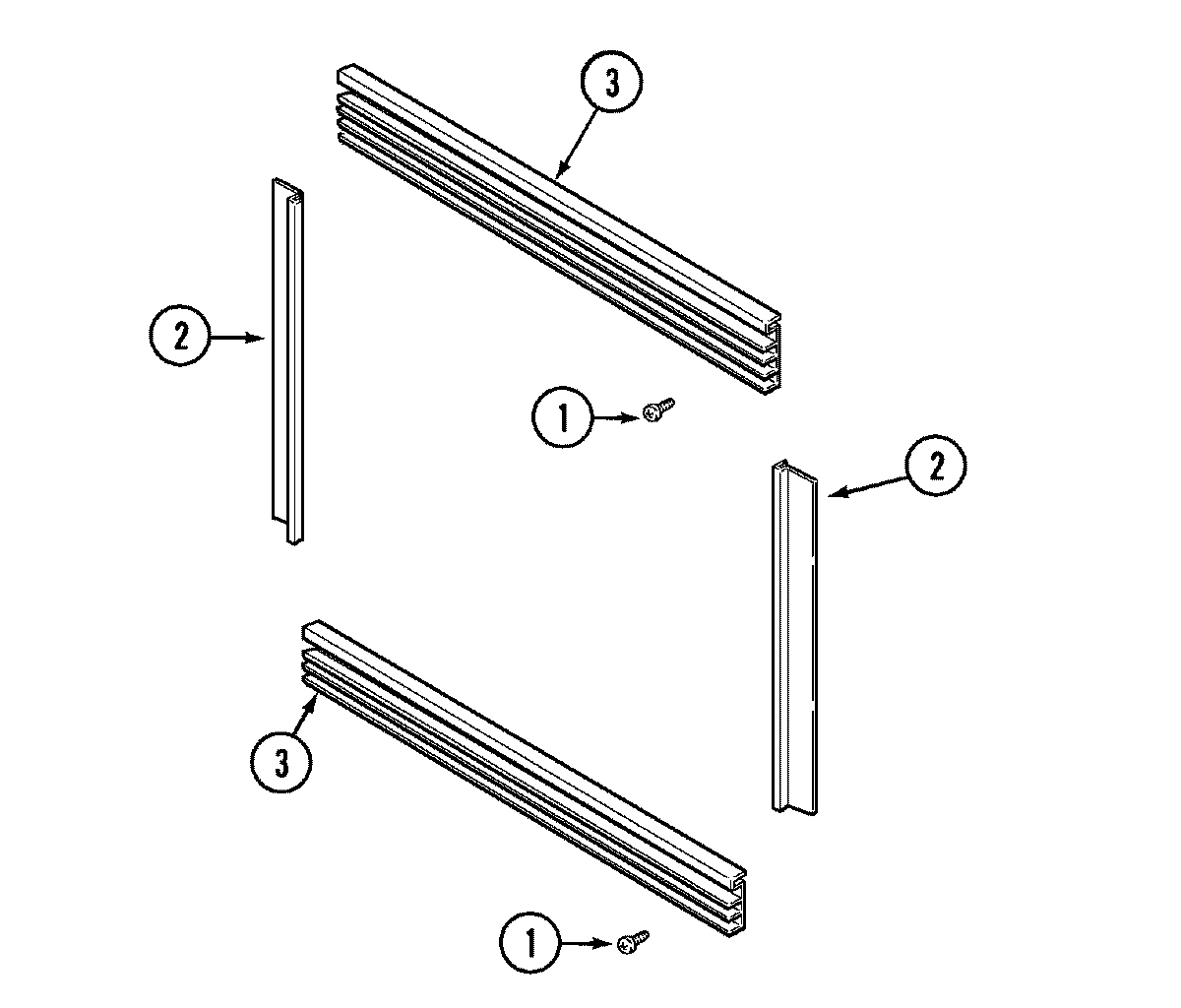 3
2
1
2
3
1