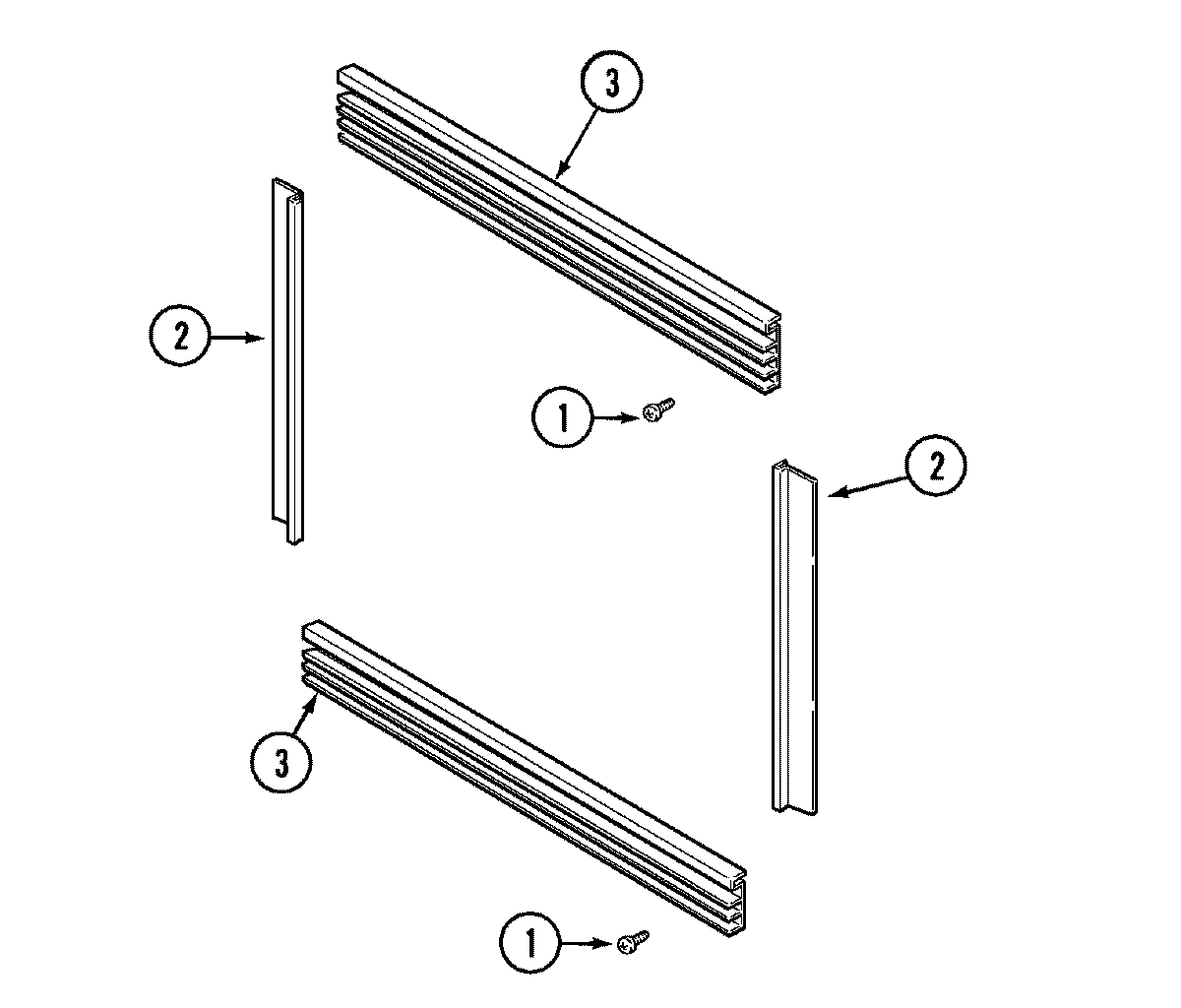 3

2

1

2

3

1