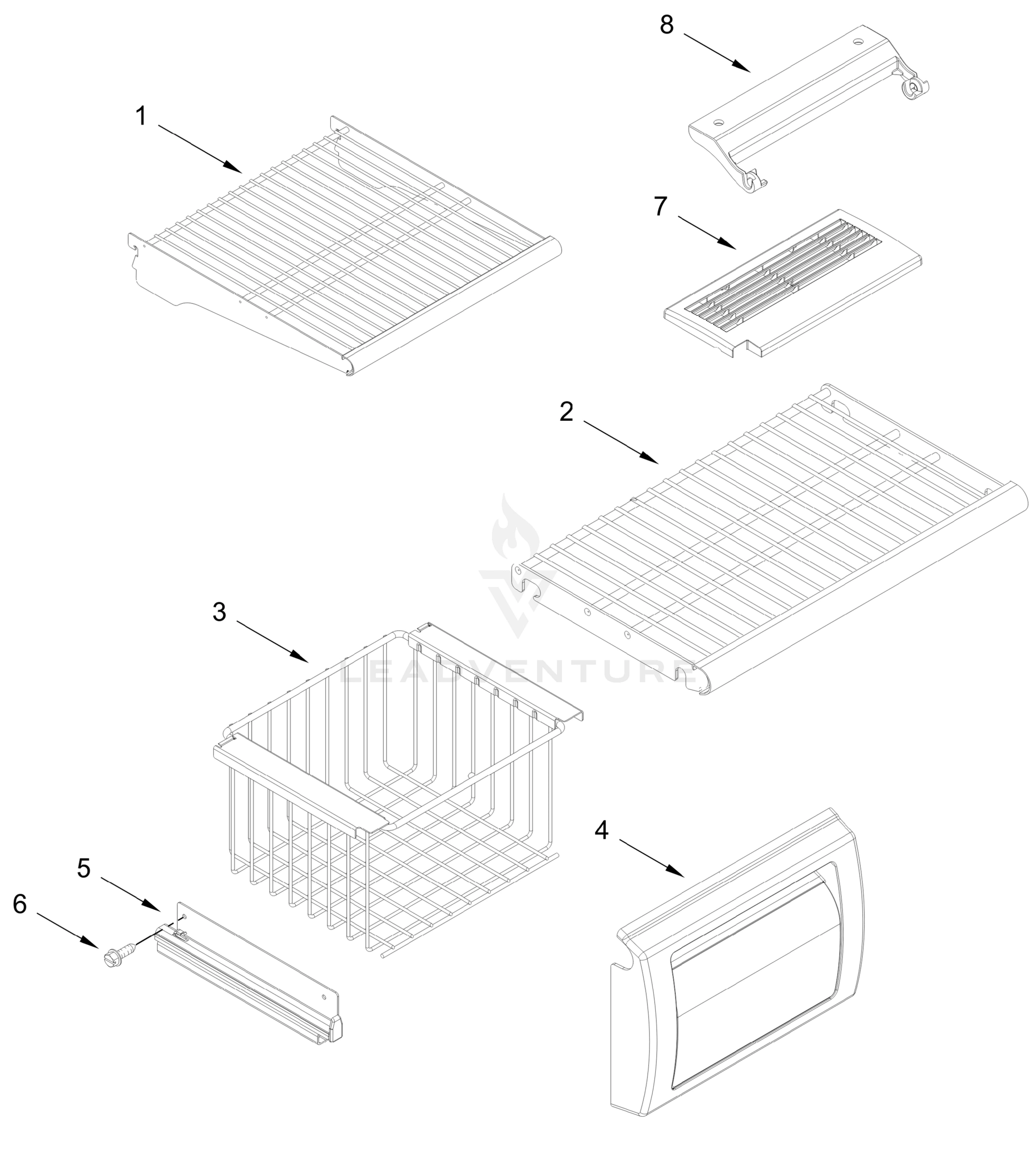 8

1

7

2

3

LEADVENTURE

4

5

6