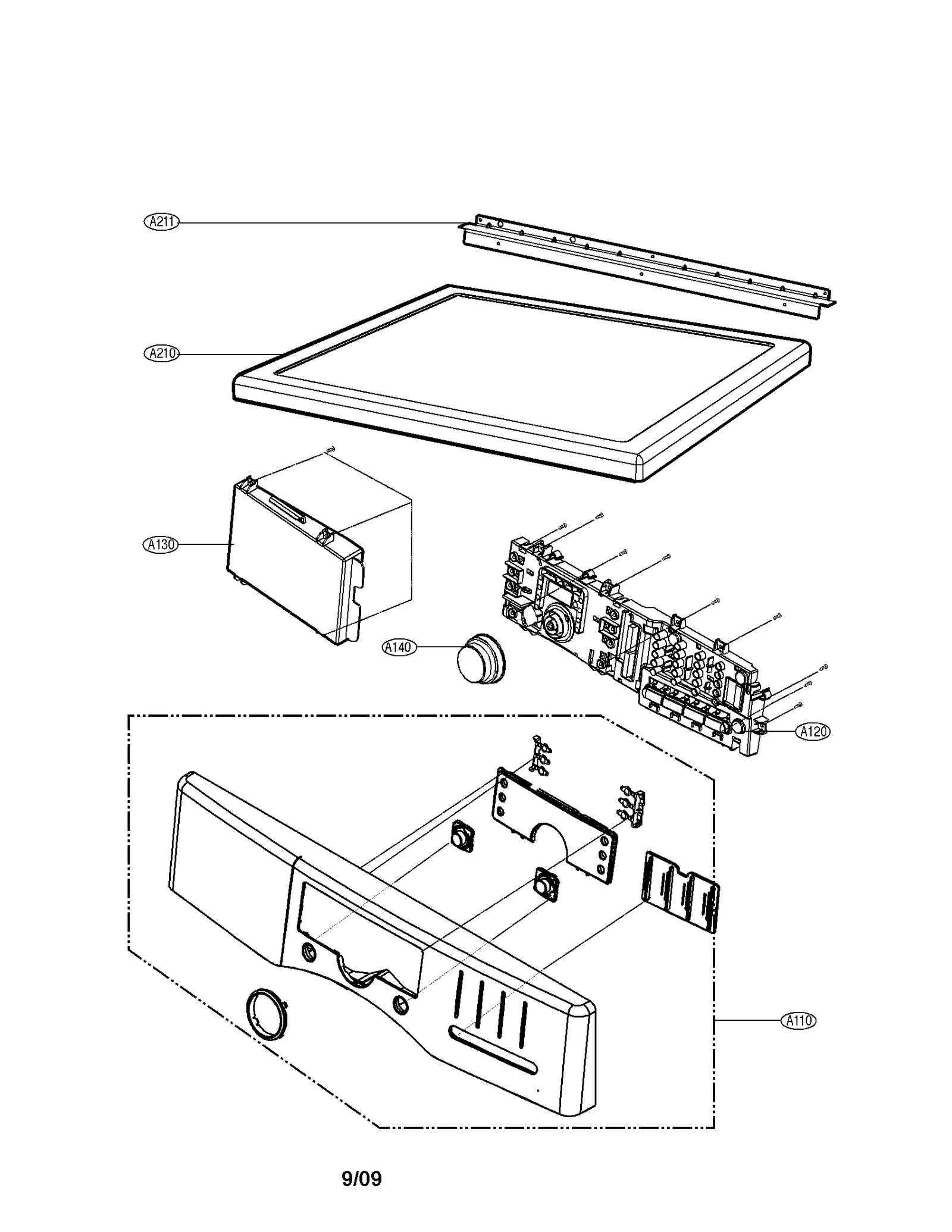 A211

A210

A130

A140

A120

A110

9/09