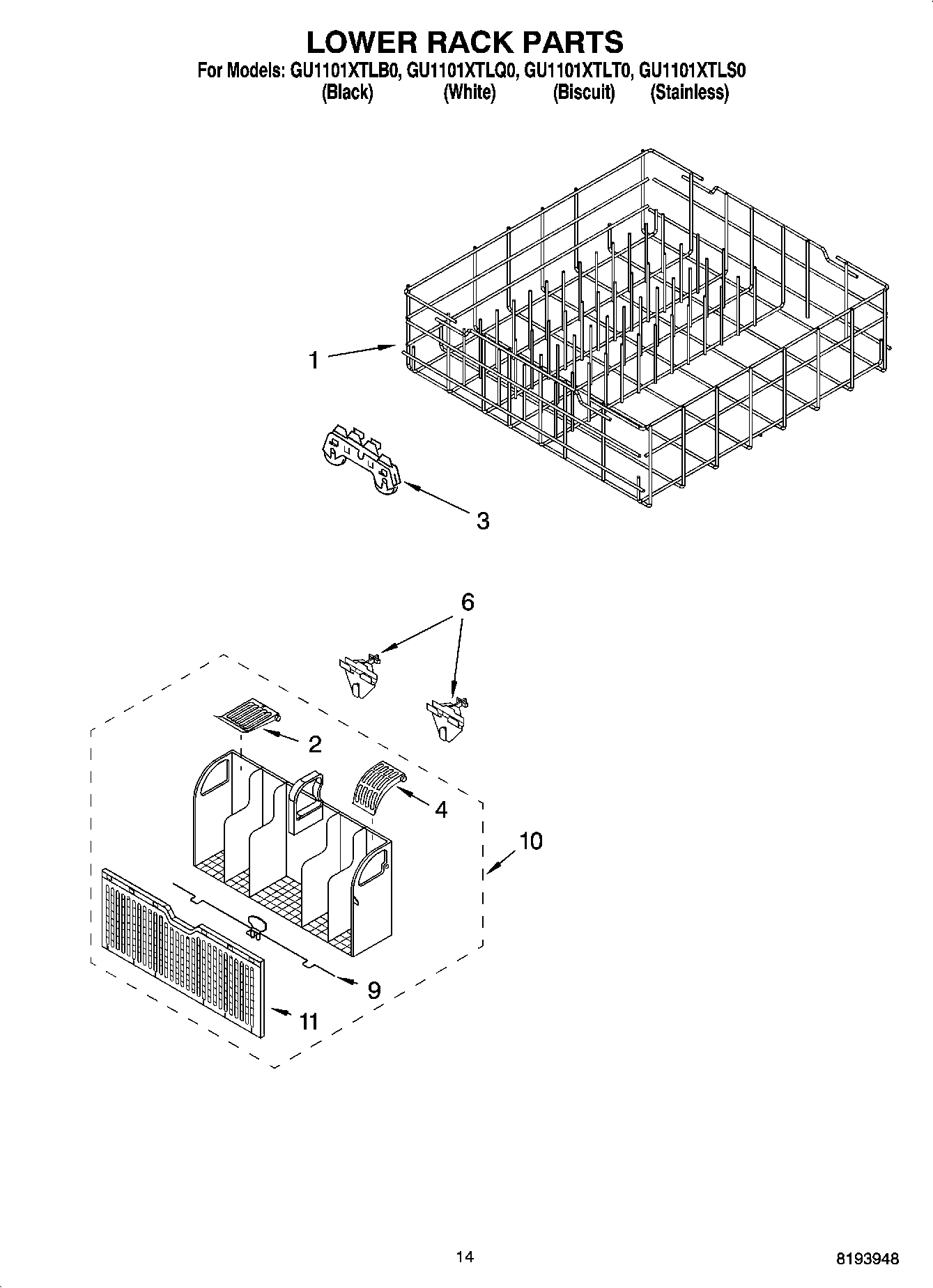 LOWER RACK PARTS

For Models: GU1101XTLB0, GU1101XTLQ0, GU1101XTLT0, GU1101XTLS0
(Black) (White) (Biscuit) (Stainless)

1

3

6

2

4

10

9

11

14

8193948