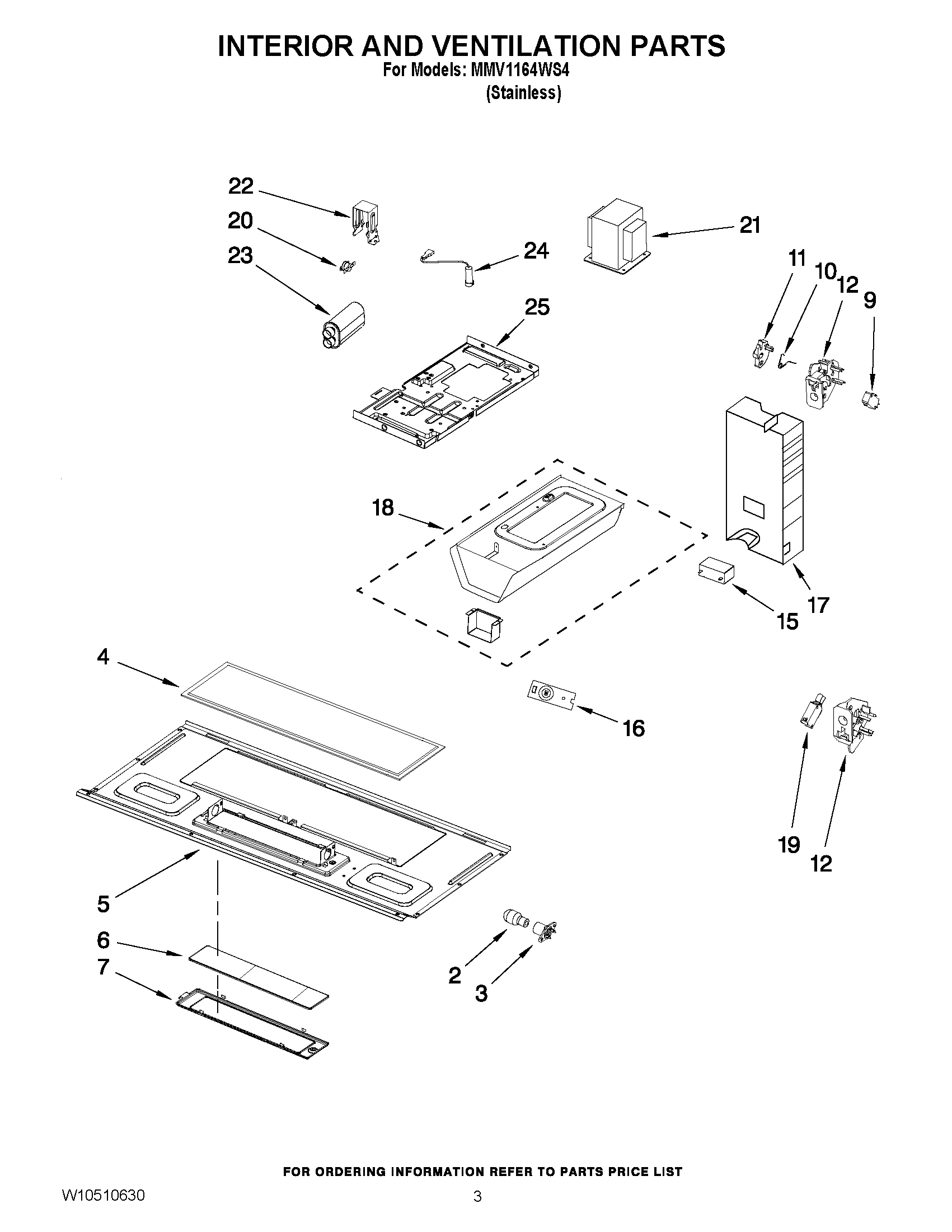 INTERIOR AND VENTILATION PARTS
For Models: MMV1164WS4
(Stainless)

22
20
23
24
21
11
10
12
9
25
18
17
15
4
16
19
12
5
6
7
2
3

FOR ORDERING INFORMATION REFER TO PARTS PRICE LIST

W10510630

3