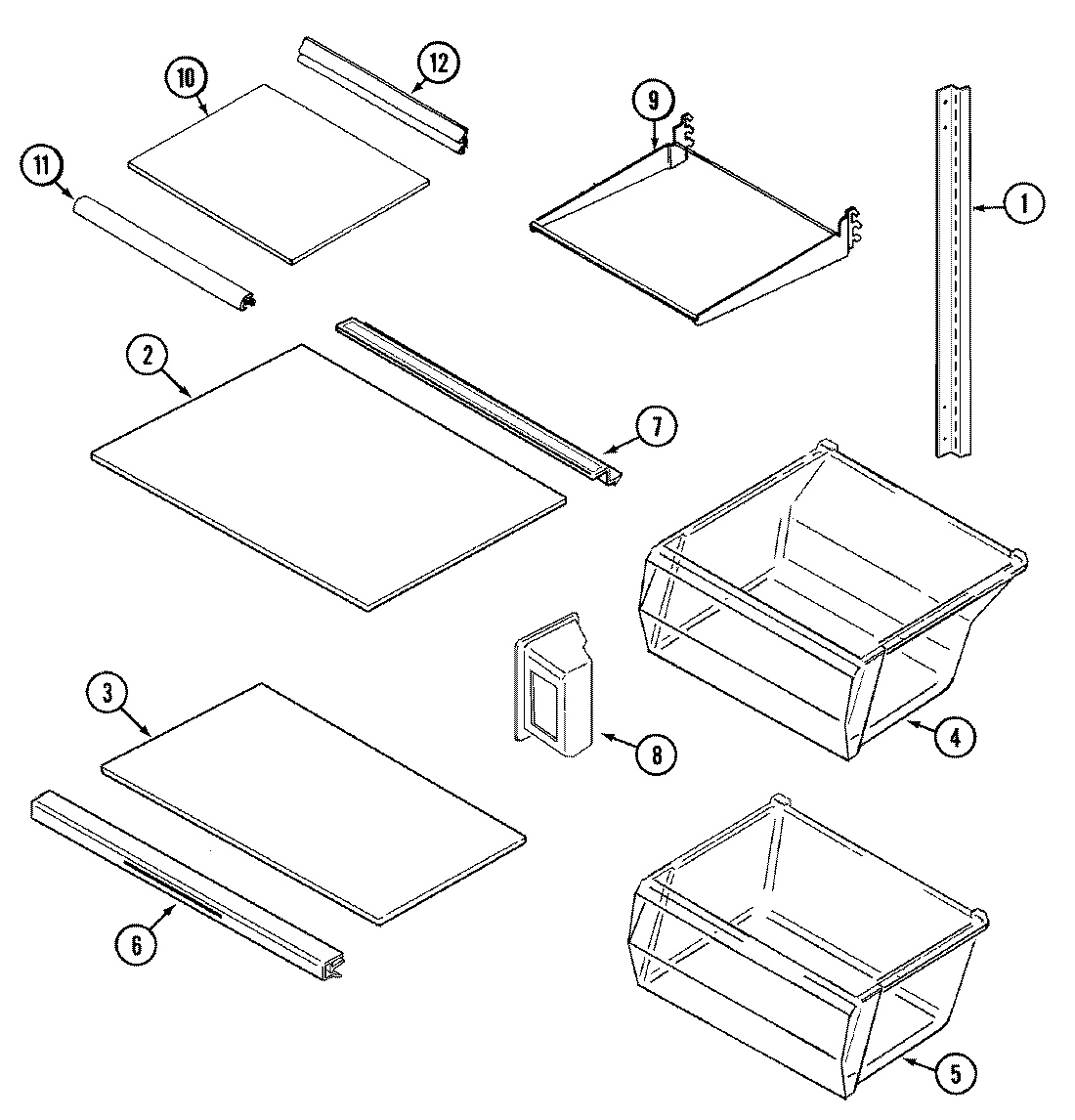 10
12
9
11
1
2
7
3
8
4
6
5