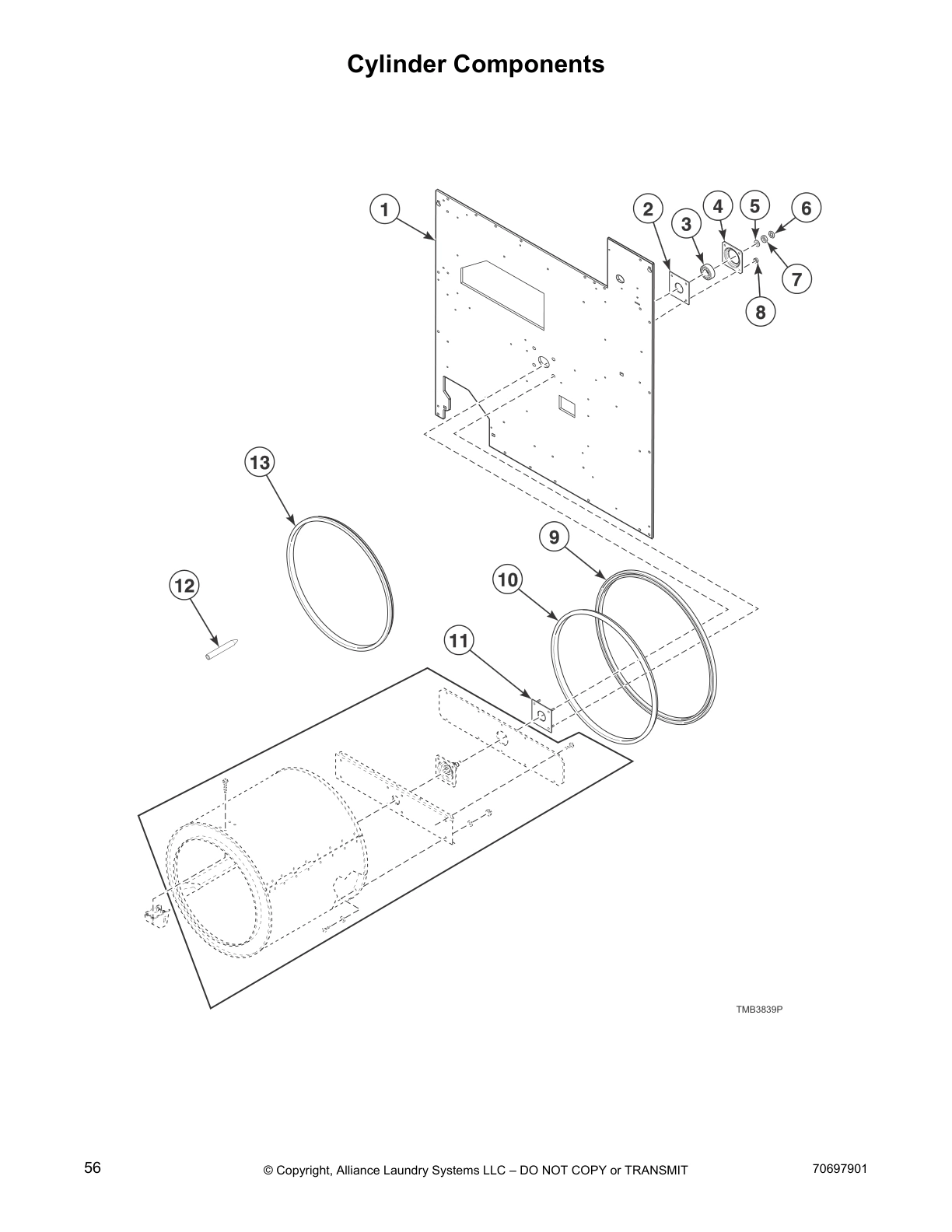 Cylinder Components

1

2

3

4

5

6

7

8

13

9

10

12

11

TMB3839P

56

© Copyright, Alliance Laundry Systems LLC – DO NOT COPY or TRANSMIT

70697901