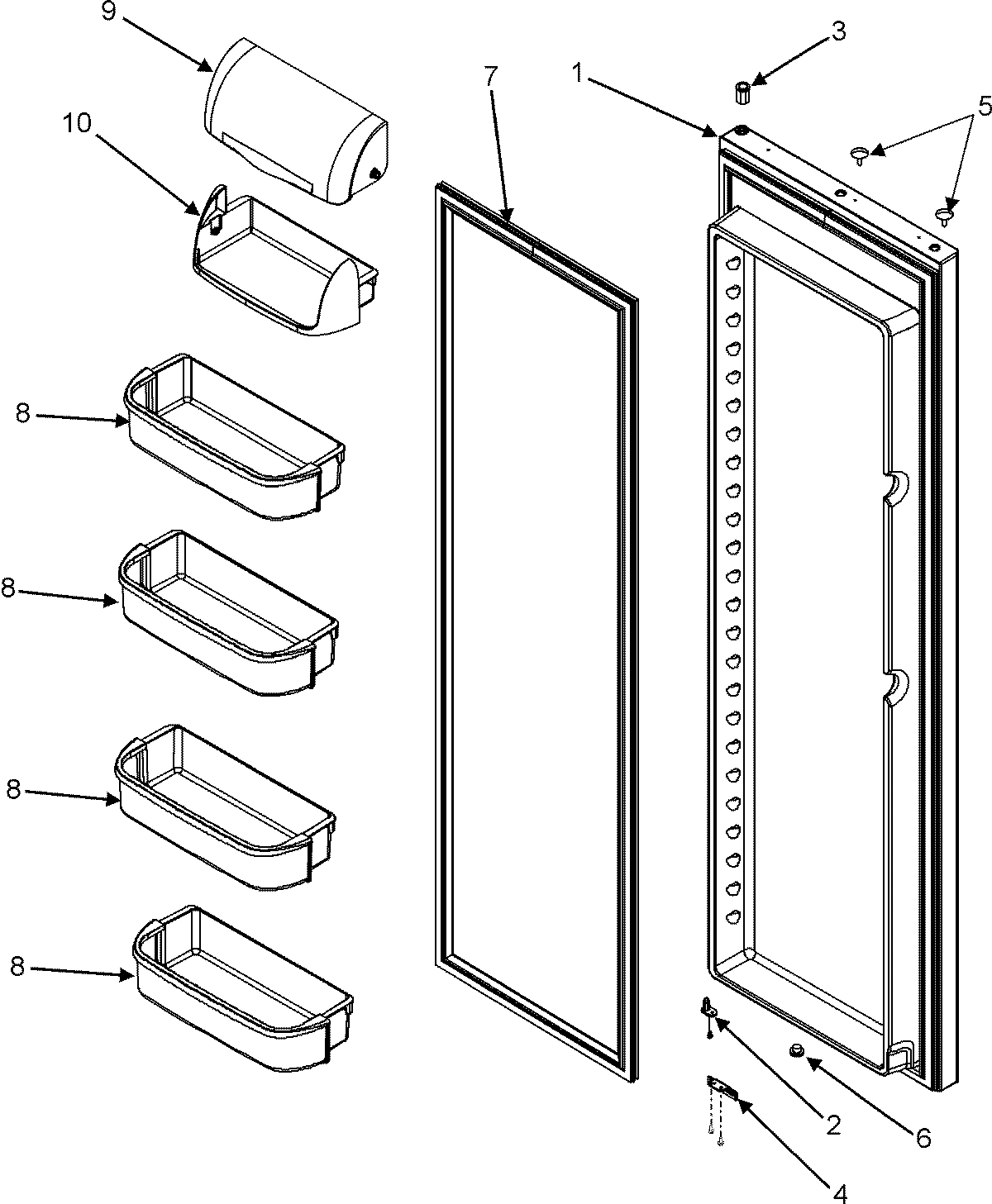 9
10
8
8
8
8
7
1
3
5
2
6
4