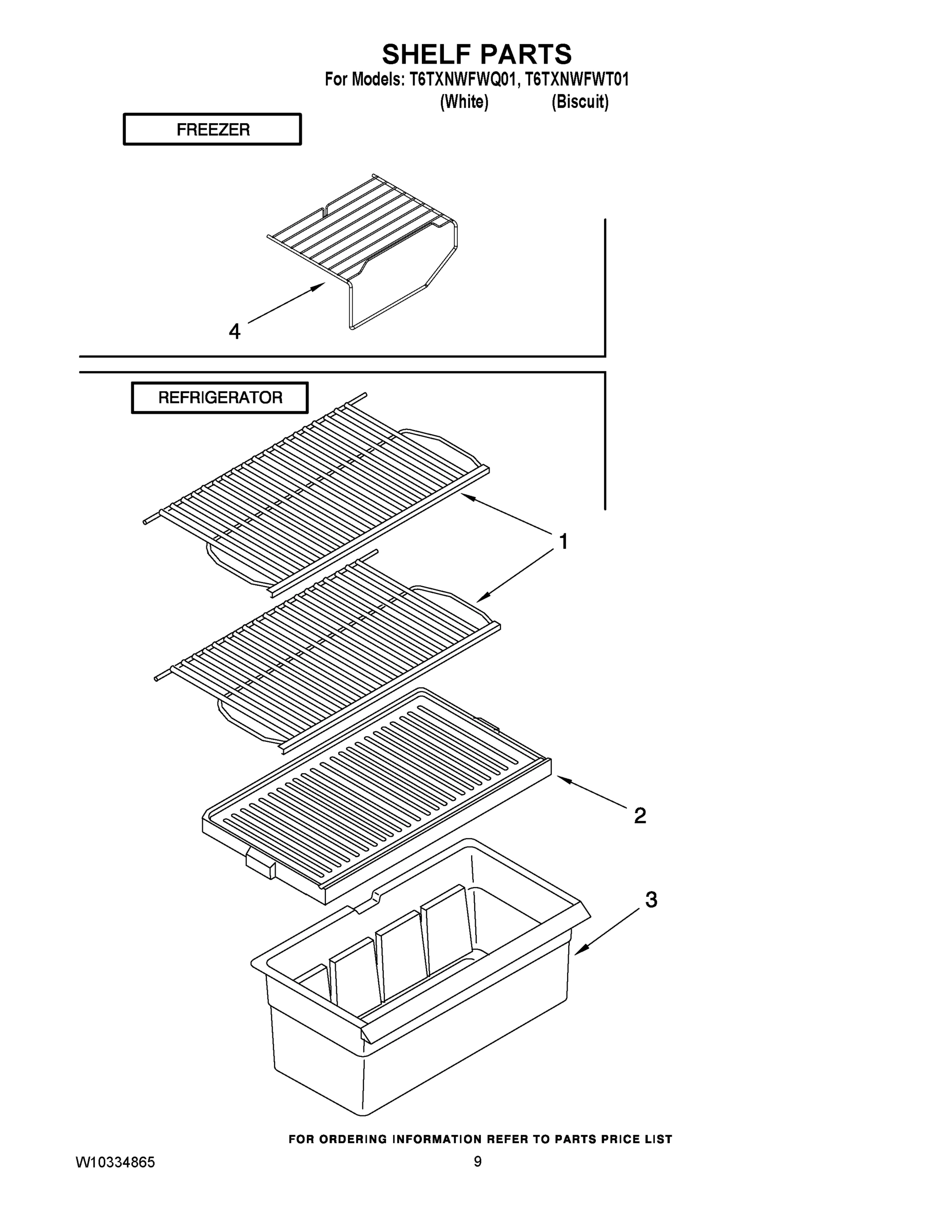 SHELF PARTS
For Models: T6TXNWFWQ01, T6TXNWFWT01
(White) (Biscuit)

FREEZER

4

REFRIGERATOR

1

2

3

FOR ORDERING INFORMATION REFER TO PARTS PRICE LIST

W10334865

9