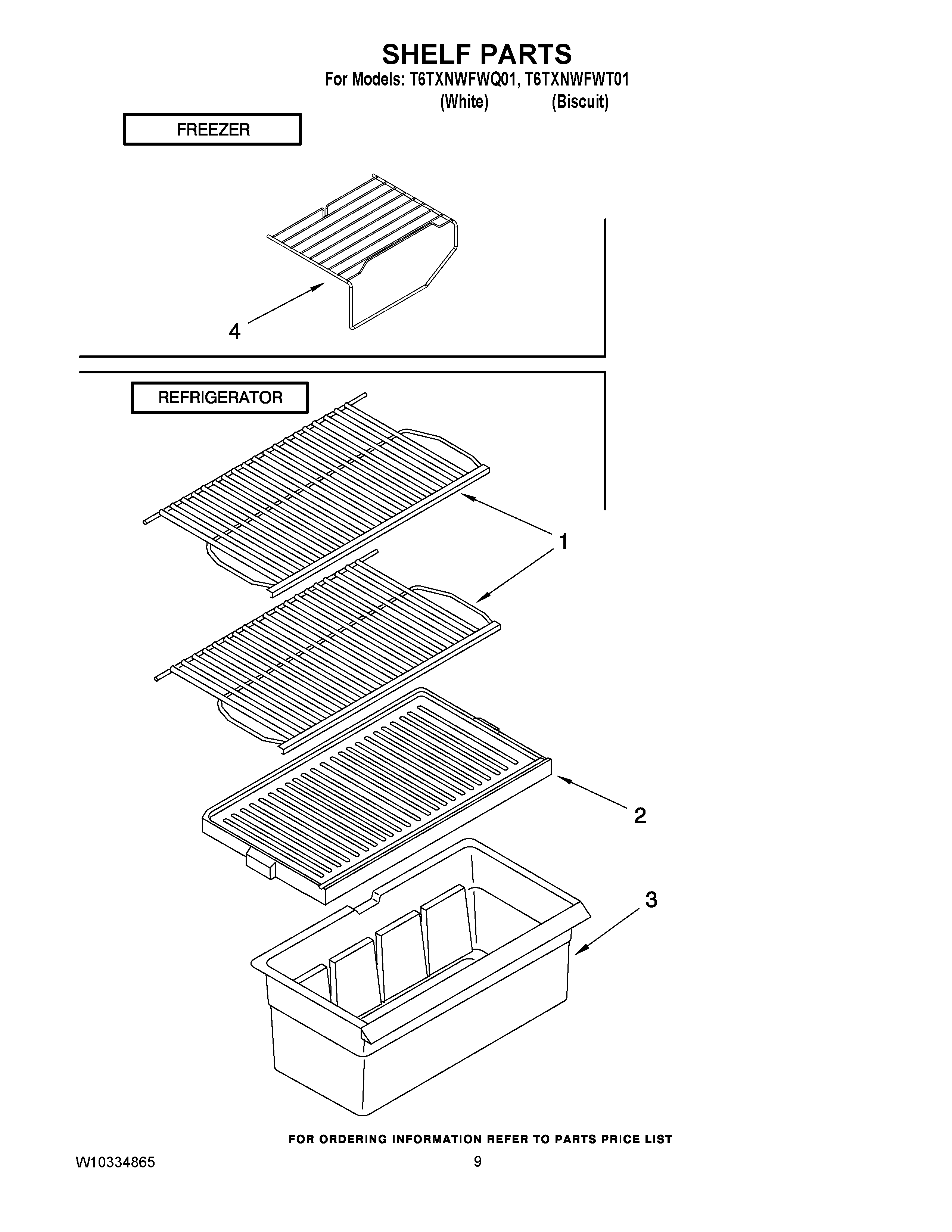 SHELF PARTS
For Models: T6TXNWFWQ01, T6TXNWFWT01
(White) (Biscuit)

FREEZER

4

REFRIGERATOR

1

2

3

FOR ORDERING INFORMATION REFER TO PARTS PRICE LIST

W10334865

9