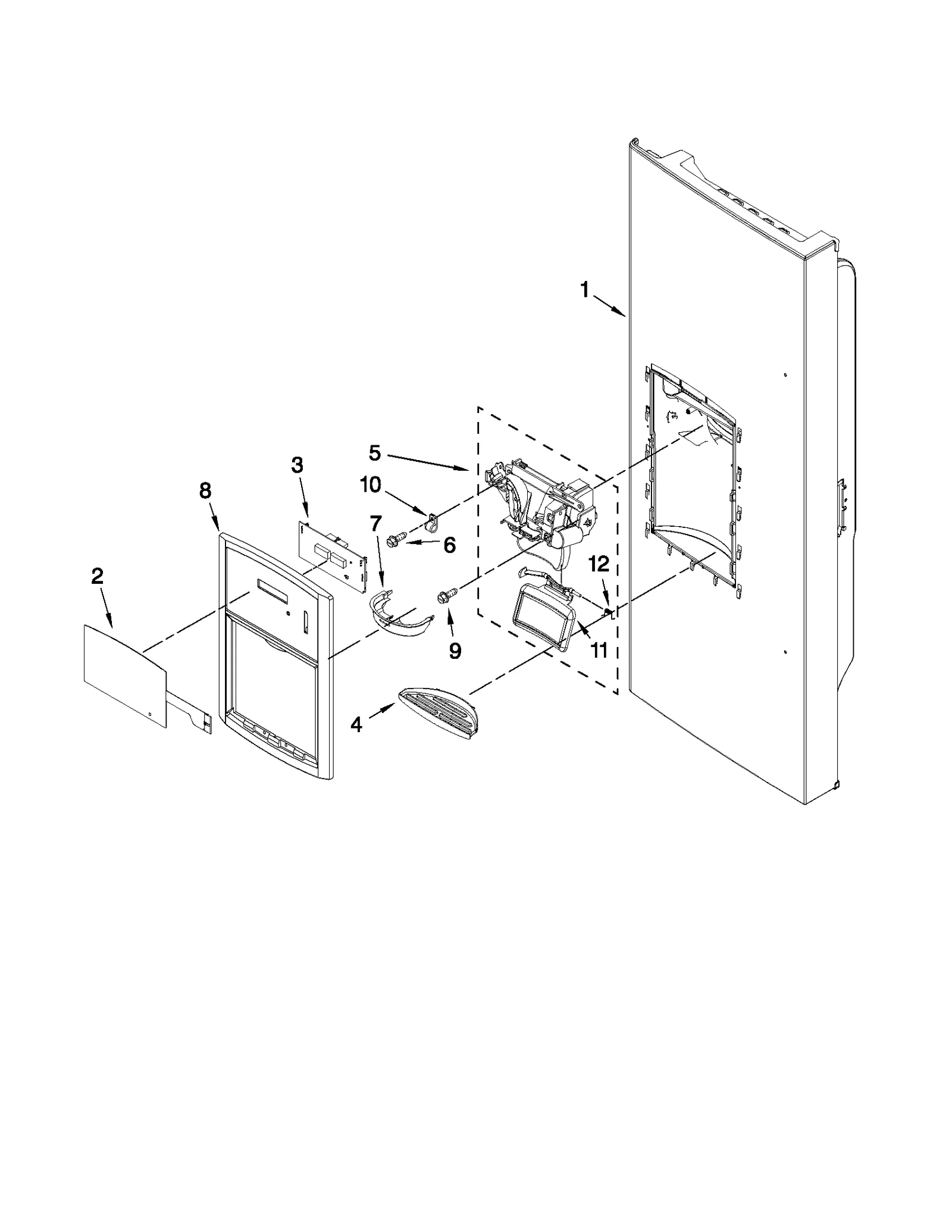 1
5
3
10
8
7
6
12
2
9
11
4