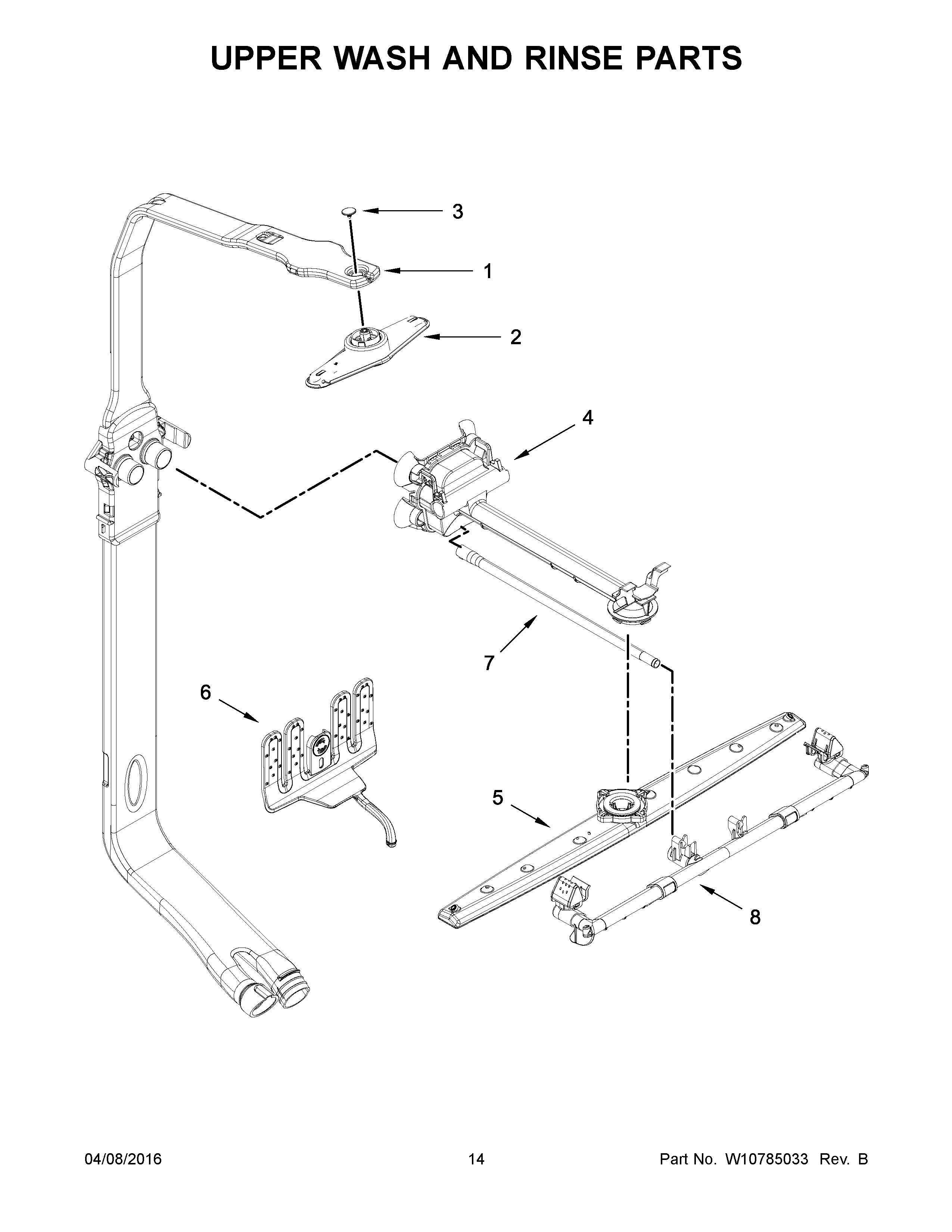 UPPER WASH AND RINSE PARTS

3

1

2

4

7

6

5

8

04/08/2016 14 Part No. W10785033 Rev. B