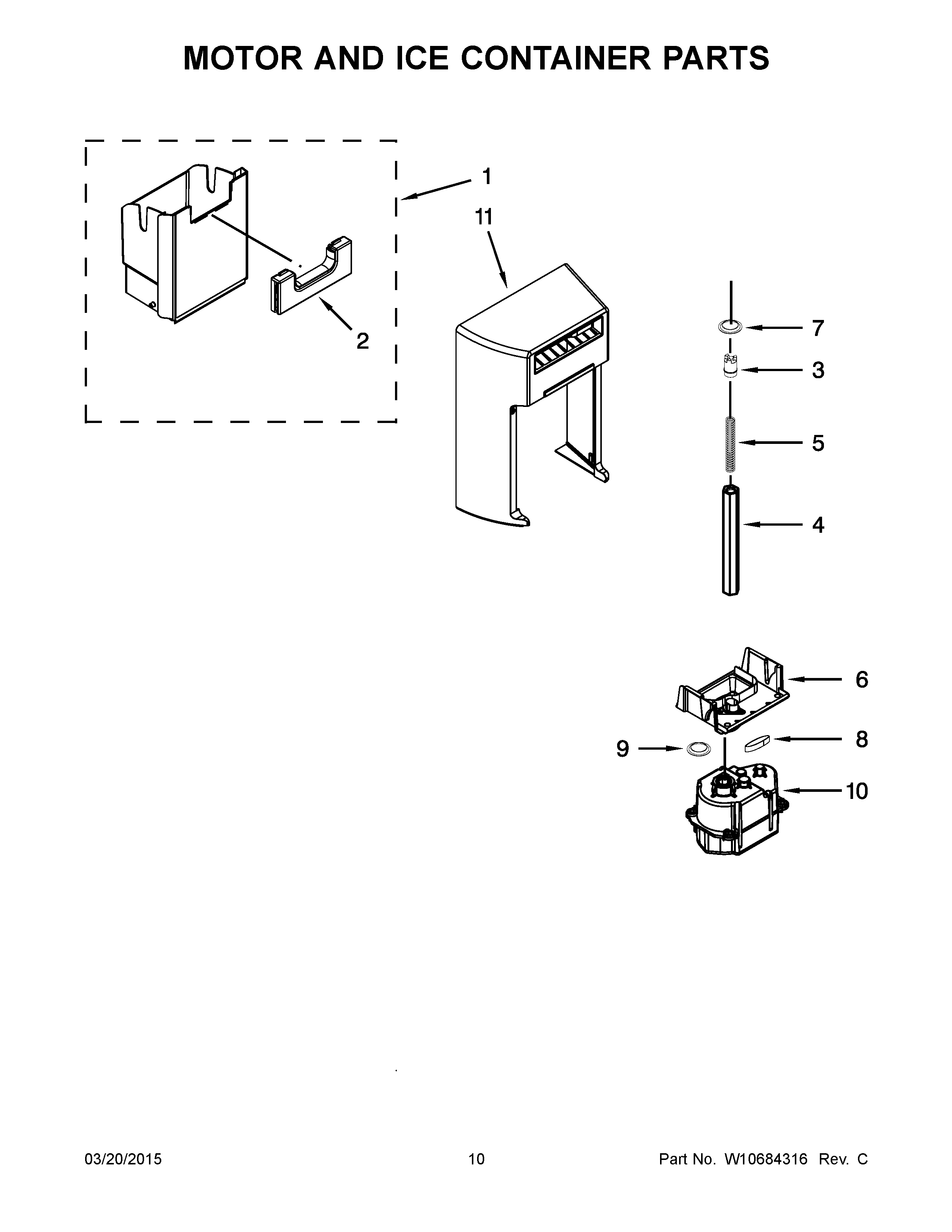 MOTOR AND ICE CONTAINER PARTS

1

11

2

7

3

5

4

6

9

8

10

03/20/2015

10

Part No. W10684316 Rev. C