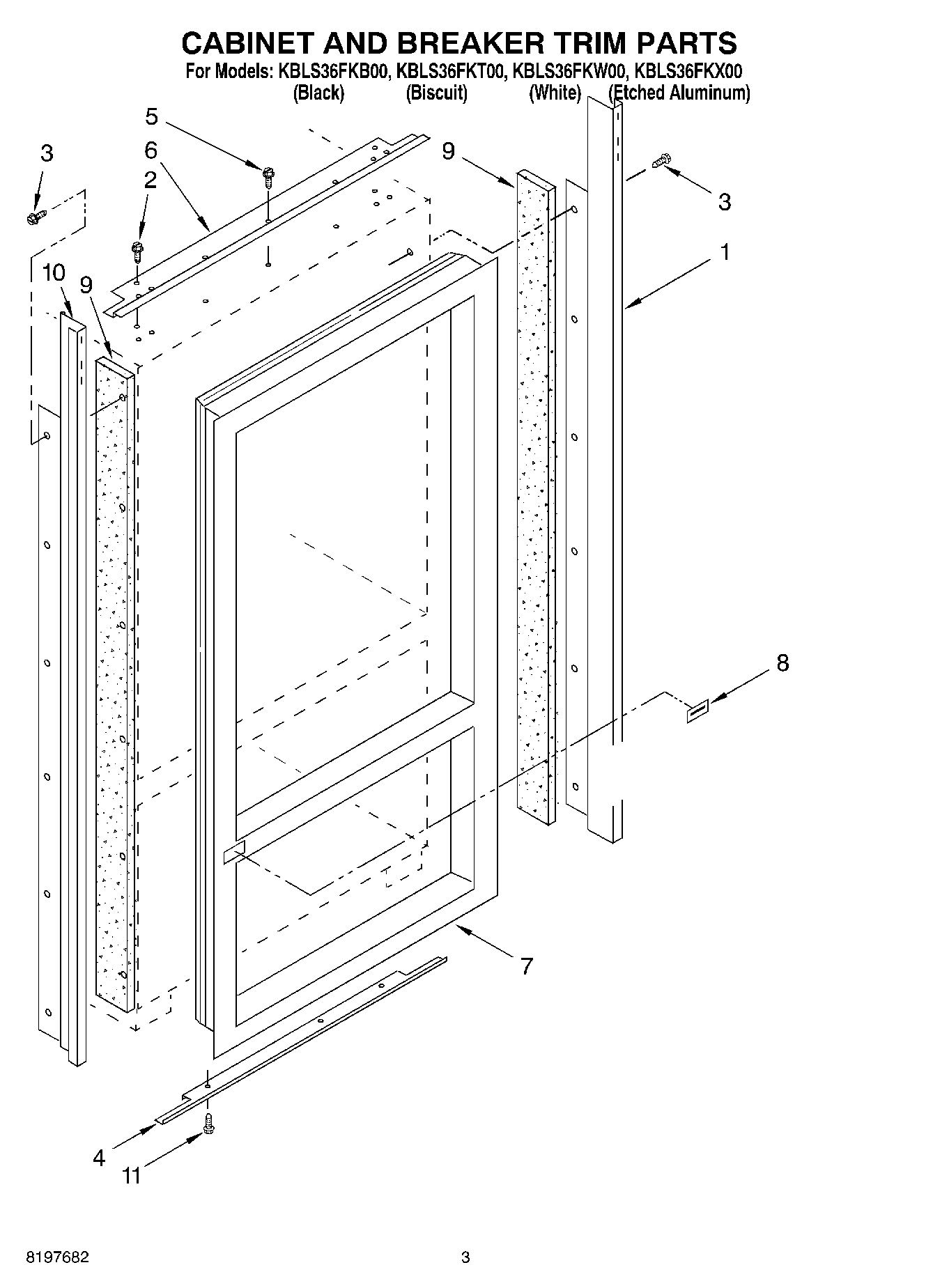 CABINET AND BREAKER TRIM PARTS
For Models: KBLS36FKB00, KBLS36FKT00, KBLS36FKW00, KBLS36FKX00
(Black) (Biscuit) (White) (Etched Aluminum)

5
3
6
2
9
3
1
10
9
8
7
4
11

8197682
3