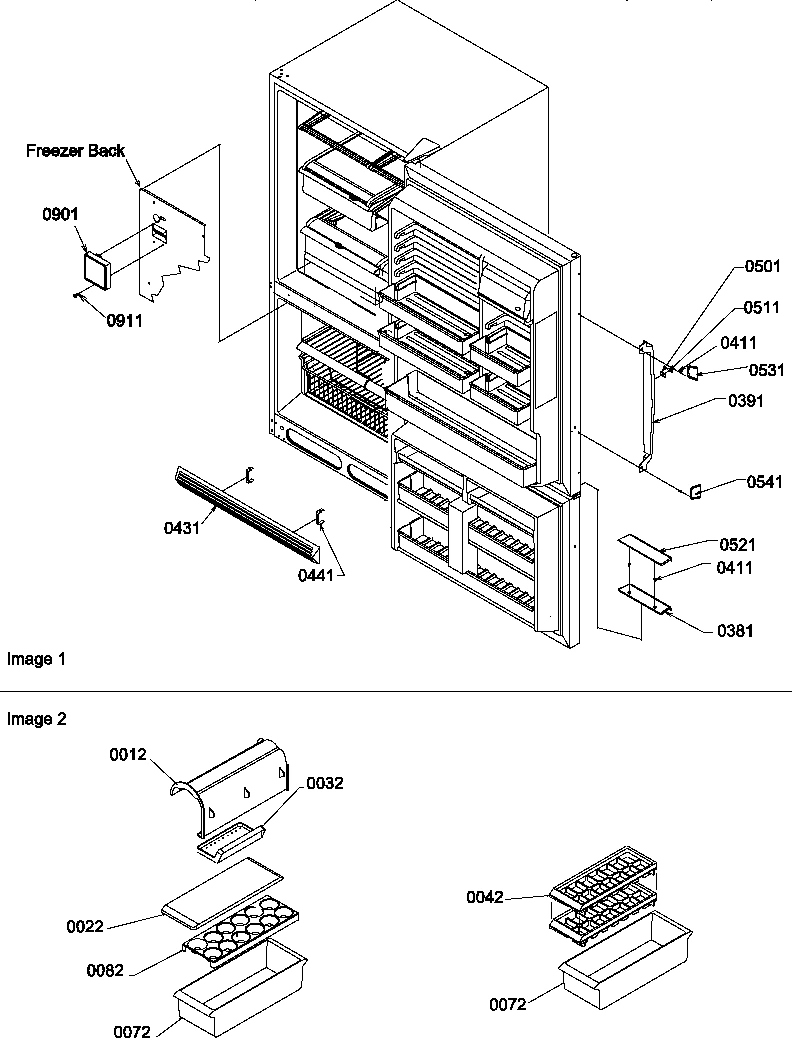 Freezer Back
0901
0911
0501
0511
0411
0531
0391
0541
0431
0441
0521
0411
0381
Image 1

Image 2
0012
0032
0022
0082
0072
0042
0072