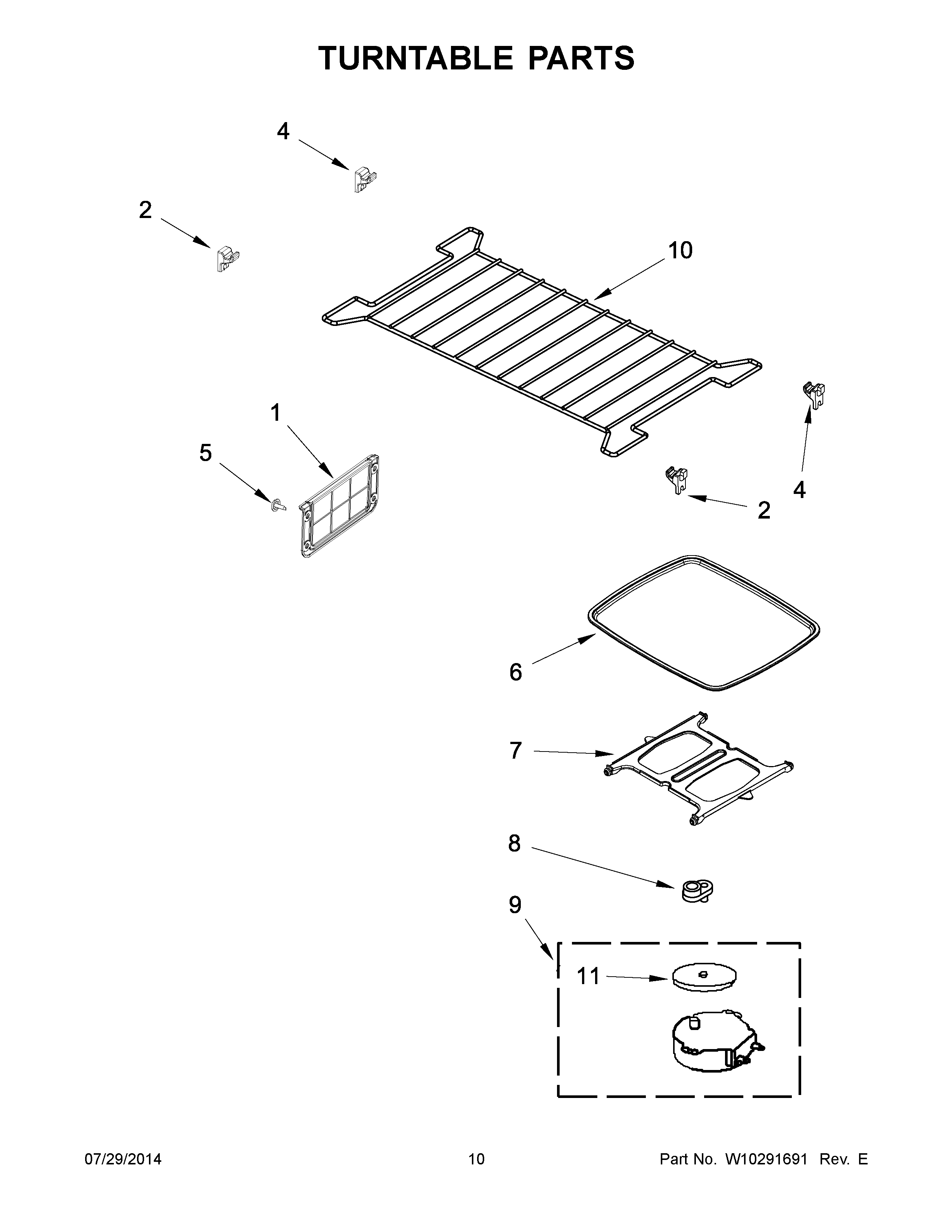 TURNTABLE PARTS

4

2

10

1

5

4

2

6

7

8

9

11

07/29/2014

10

Part No. W10291691 Rev. E