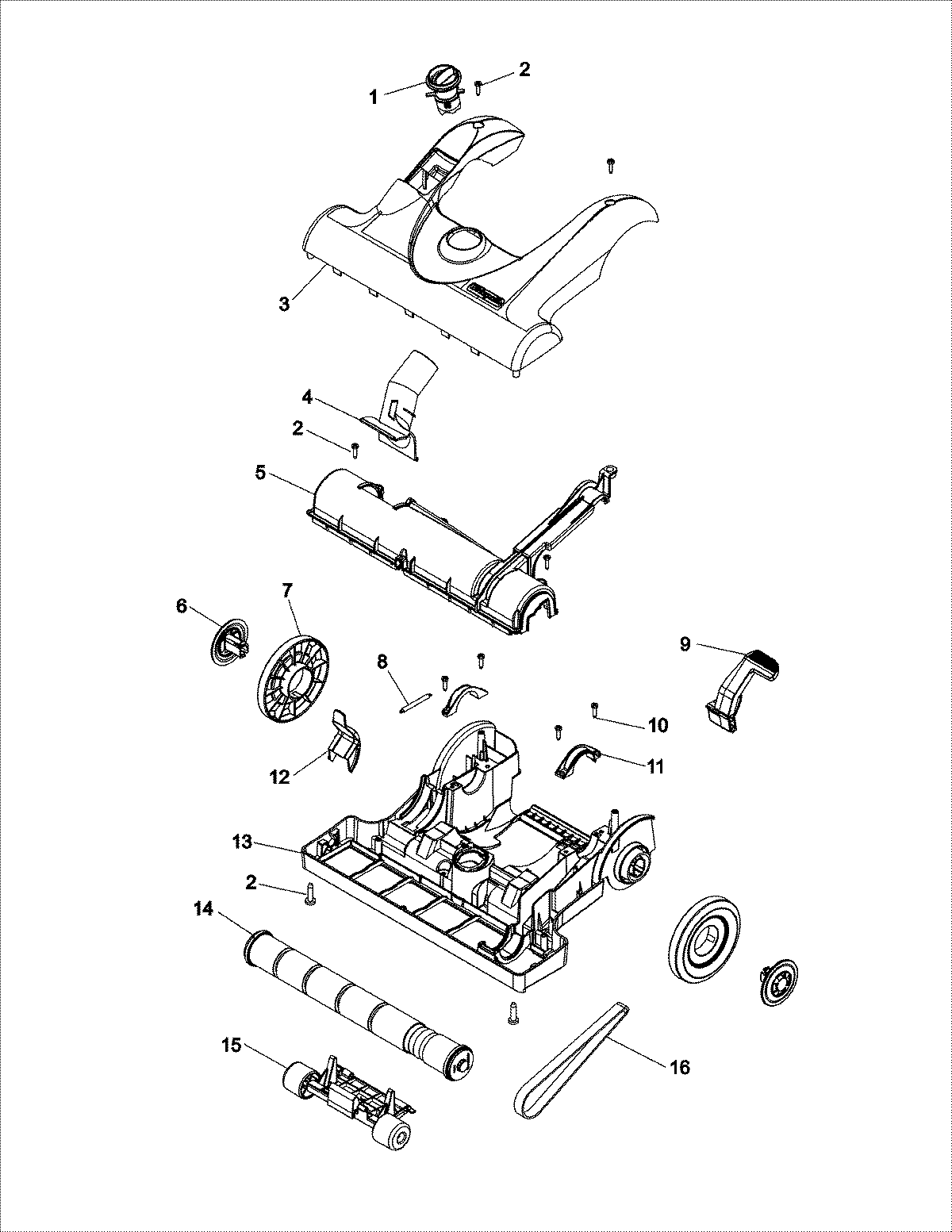 1
2
3
4
2
5
6
7
8
9
10
11
12
13
2
14
15
16