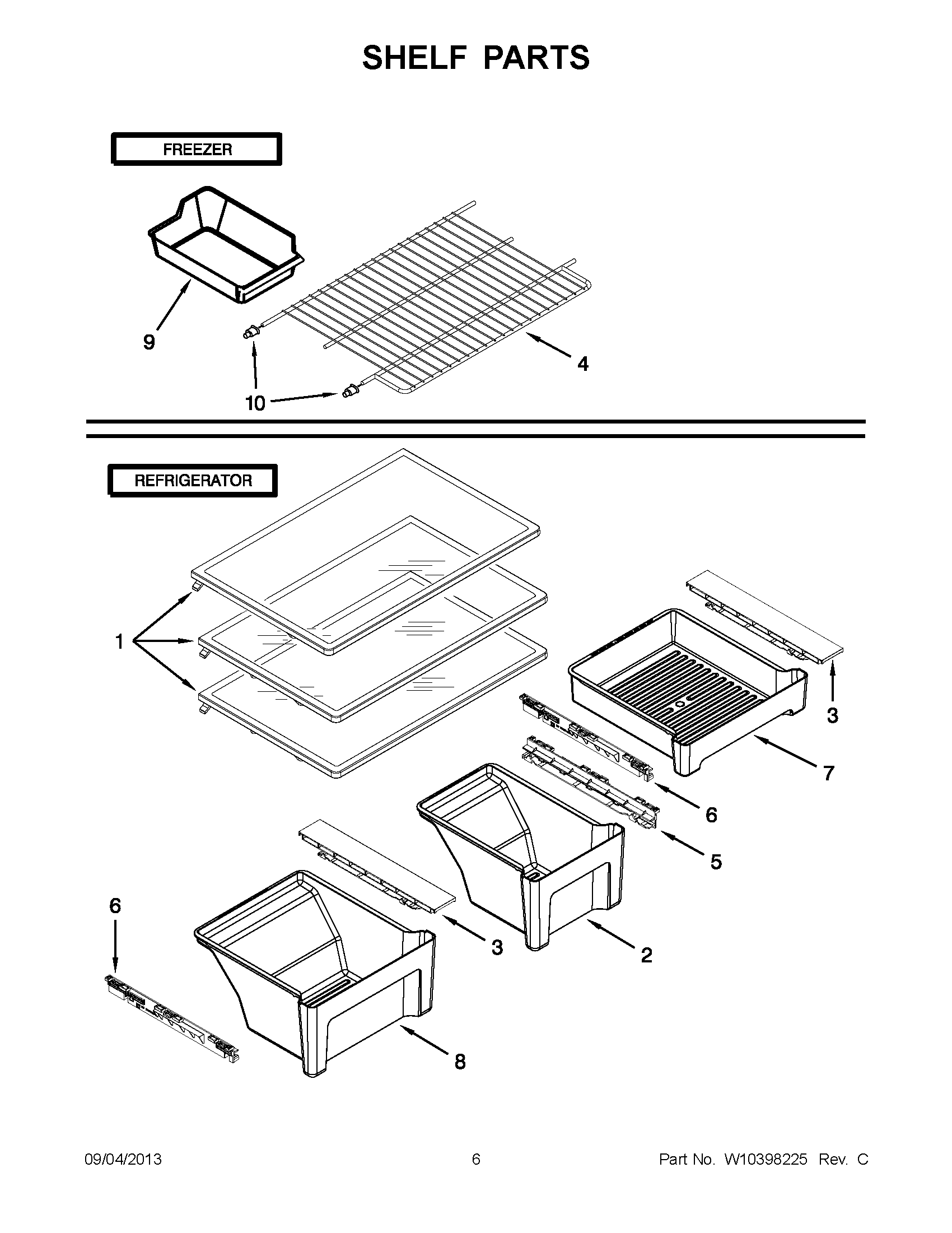 SHELF PARTS

FREEZER

9

4

10

REFRIGERATOR

1

3

7

6

5

6

3

2

8

09/04/2013

6

Part No. W10398225 Rev. C