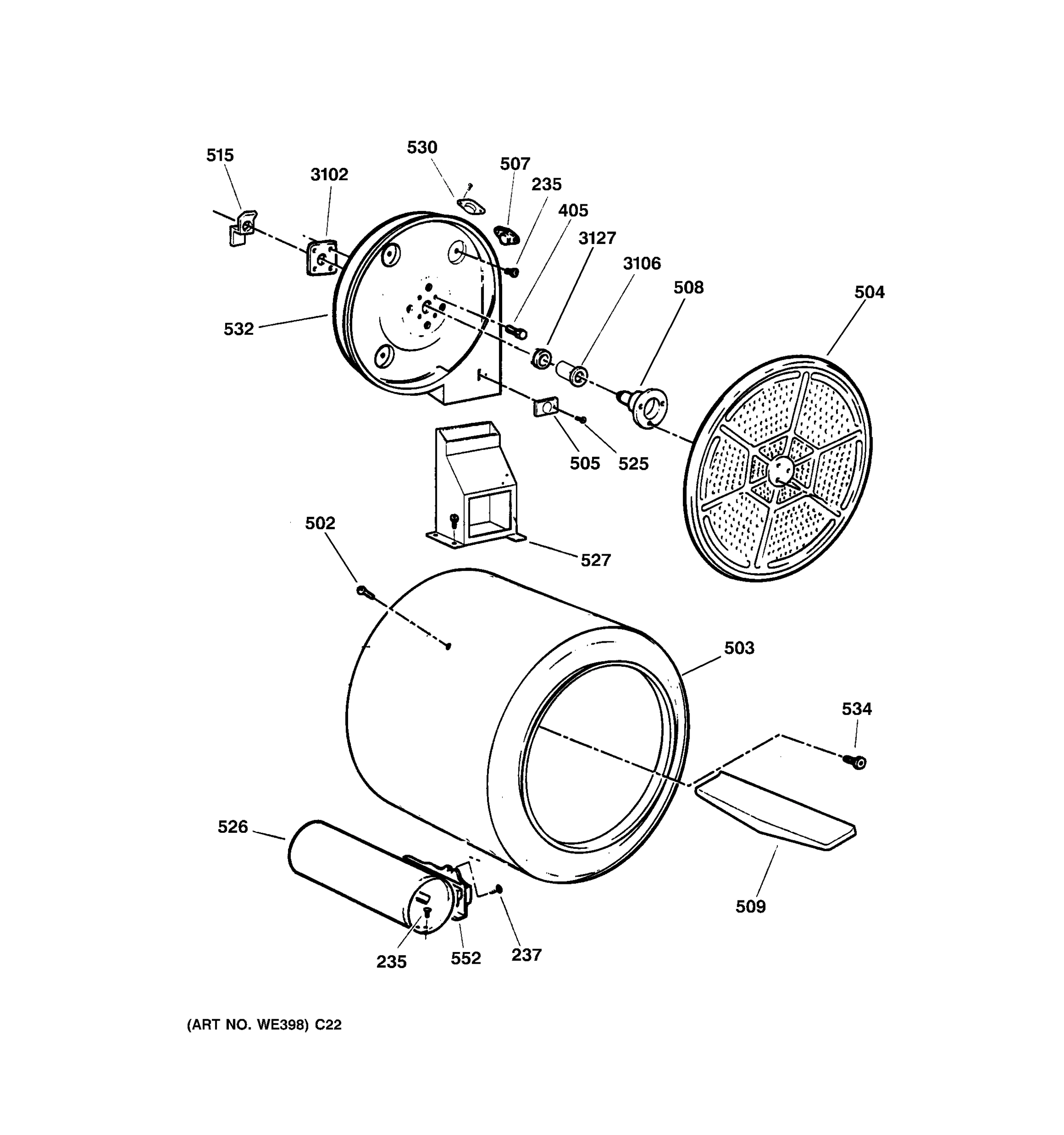 515
3102
530
507
235
405
3127
3106
508
504
532
505
525
502
527
503
534
526
509
235
552
237

(ART NO. WE398) C22