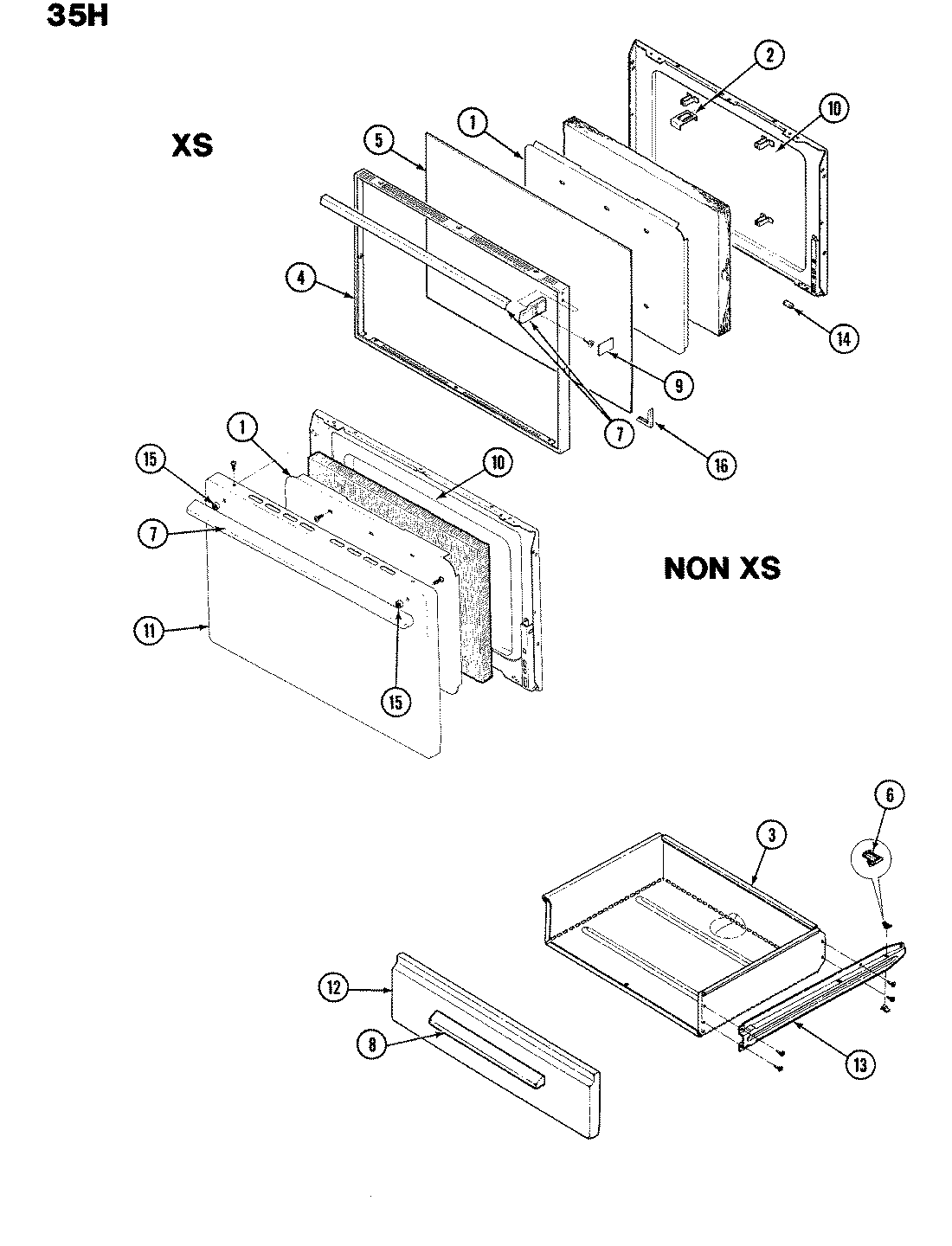 35H

XS

2
10
1
5
4
14
9
7
16

1
15
10
7
NON XS
11
15

6
3
12
8
13