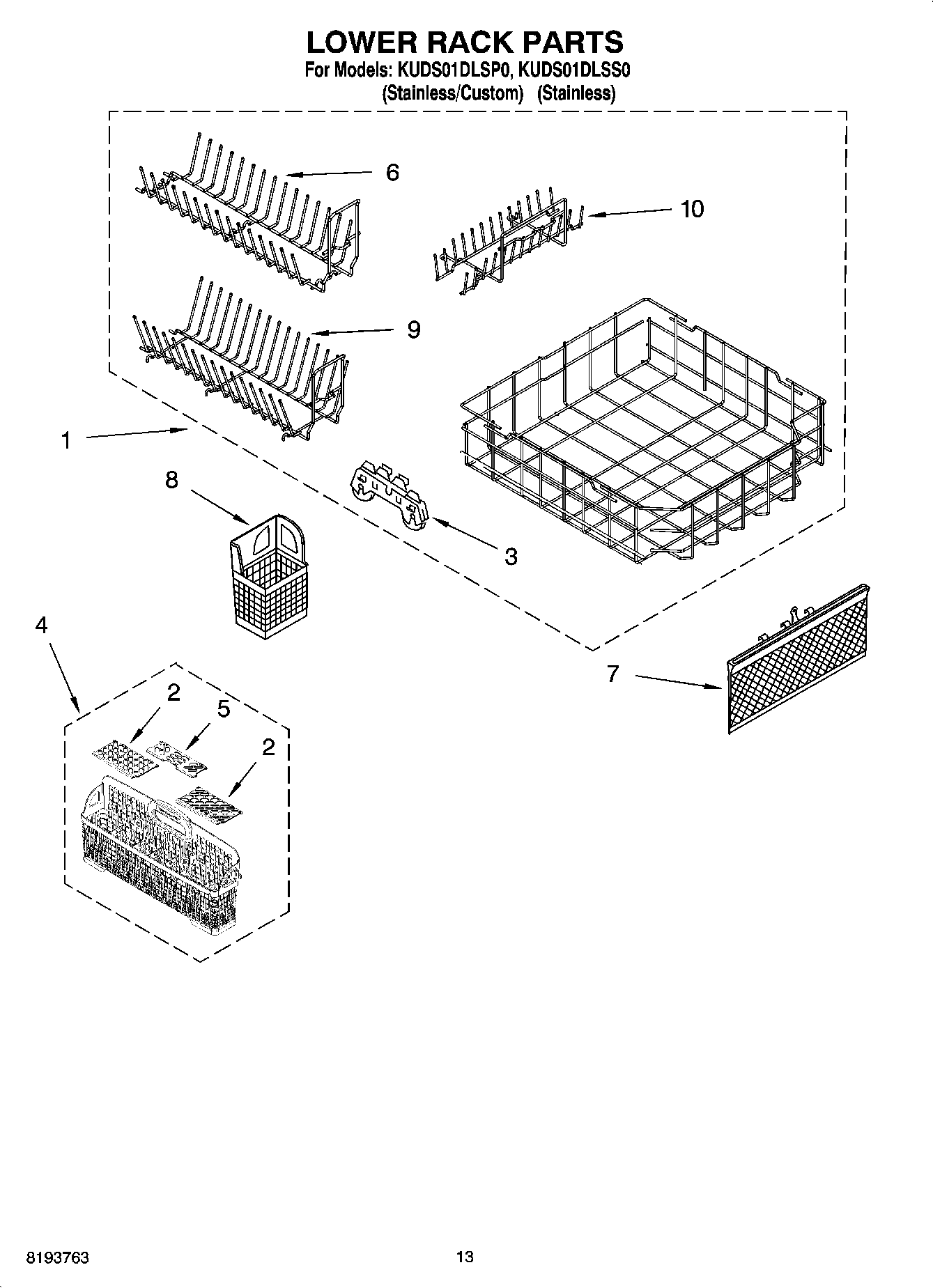 LOWER RACK PARTS
For Models: KUDS01DLSP0, KUDS01DLSS0
(Stainless/Custom) (Stainless)

6
10
9
1
8
3
4
7
2
5
2

8193763
13