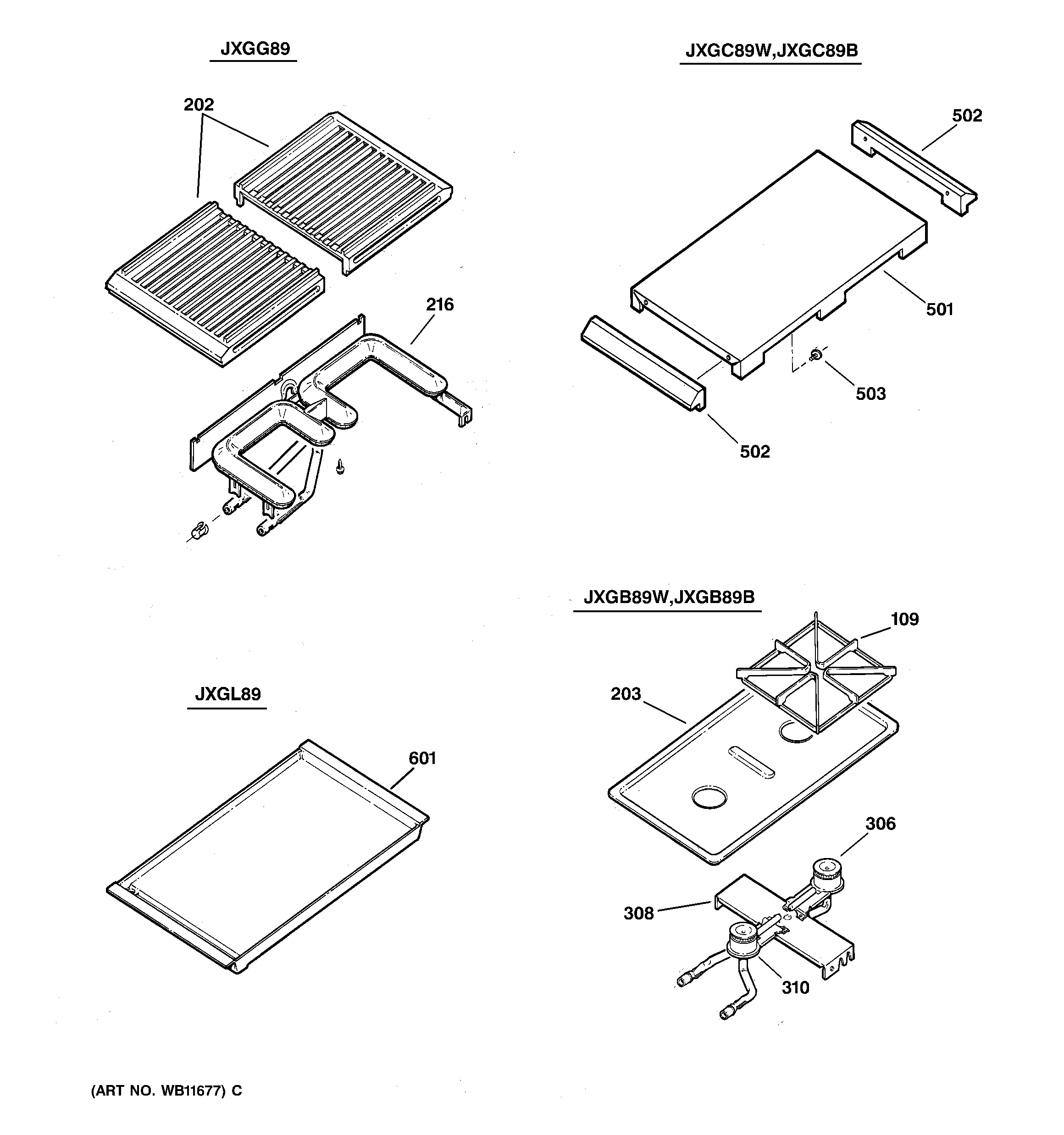 JXGG89

202

216

JXGC89W,JXGC89B

502

501

503

502

JXGL89

601

JXGB89W,JXGB89B

109

203

306

308

310

(ART NO. WB11677) C