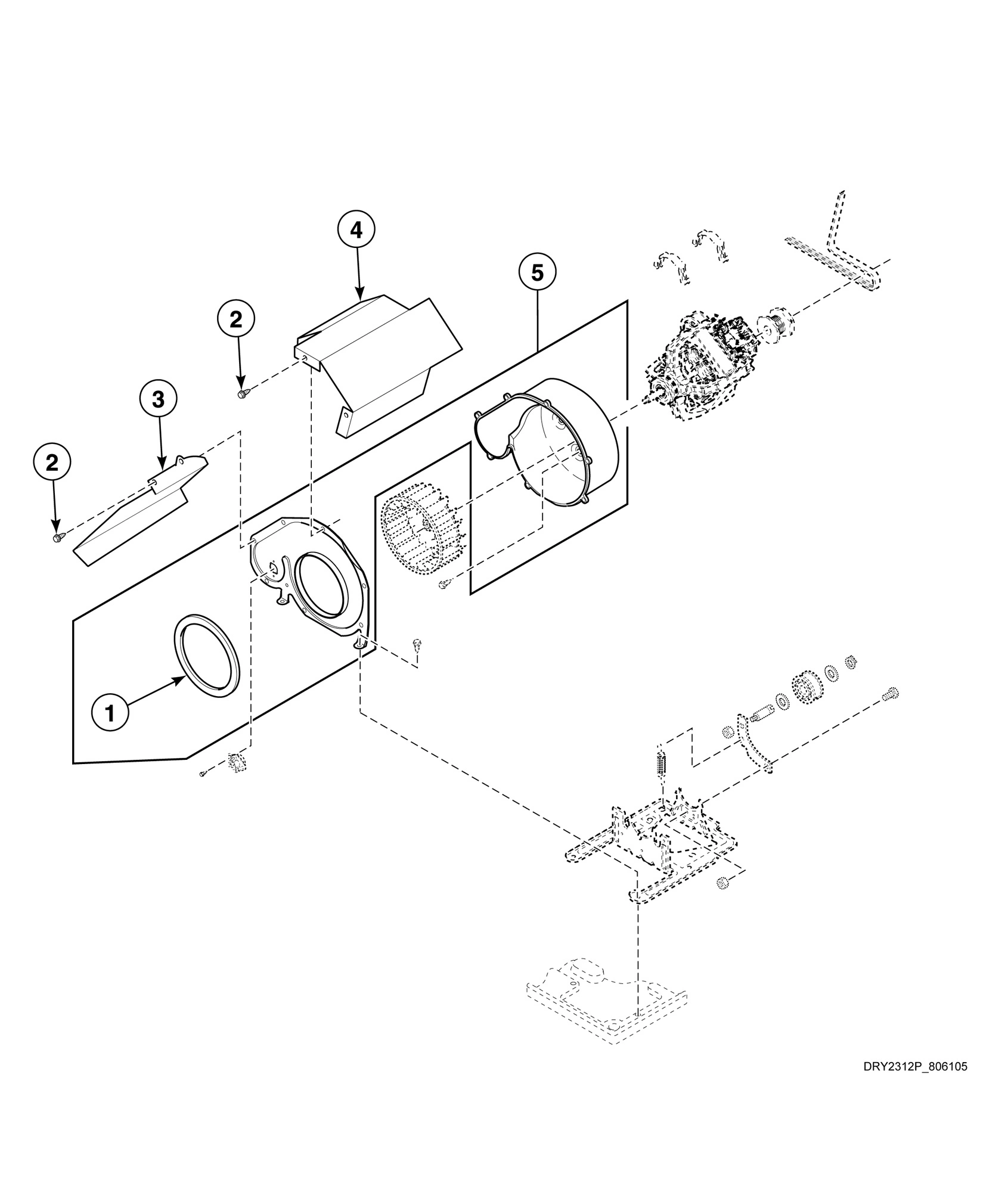 4
5
2
3
2
1
DRY2312P_806105