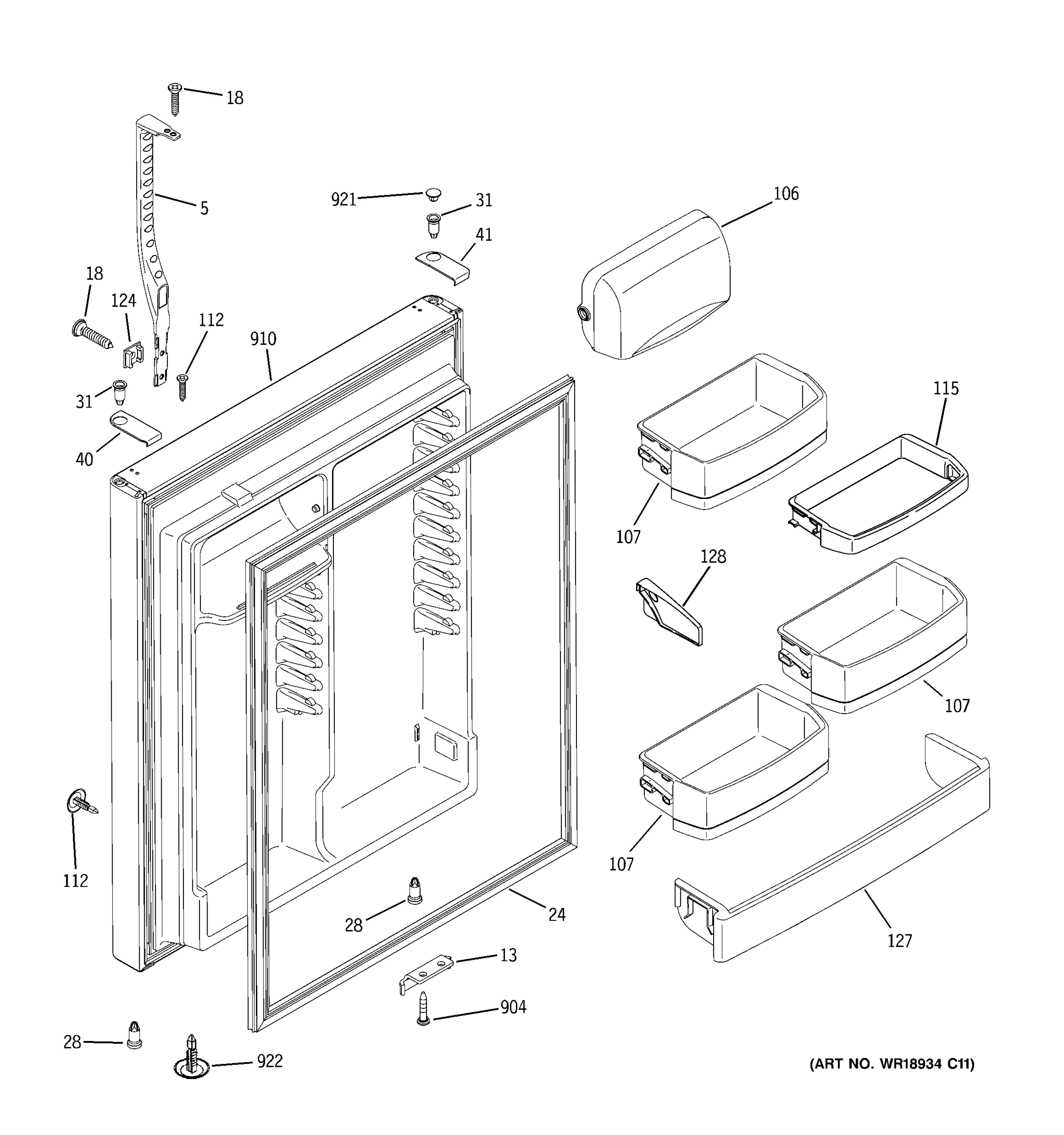 18
5
921
31
106
41
18
124
112
910
31
40
115
107
128
107
112
107
28
24
127
13
904
28
922
(ART NO. WR18934 C11)