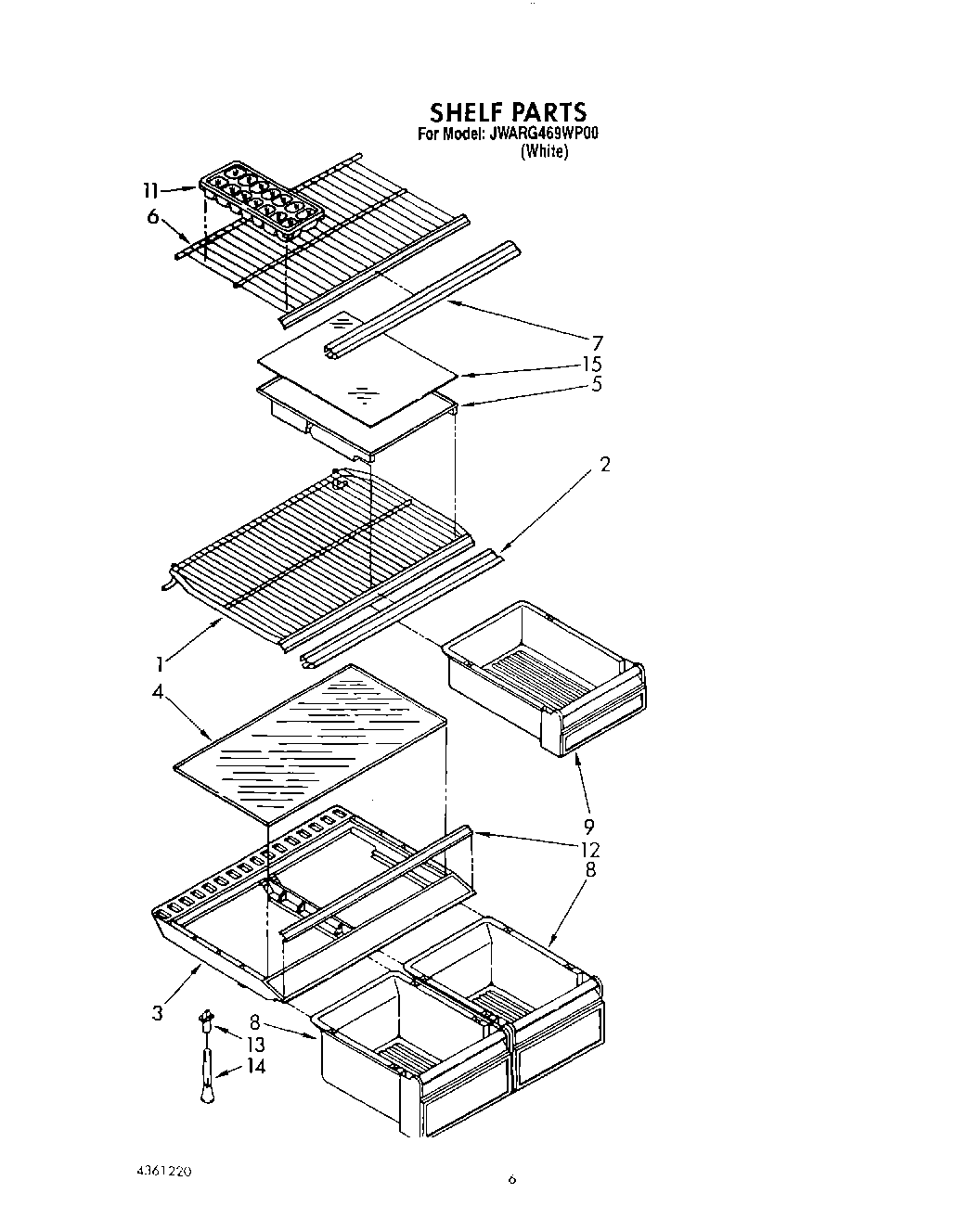 SHELF PARTS
For Model: JWARG469WP00
(White)

11
6
7
15
5
2
1
4
9
12
8
3
8
13
14

4361220

6