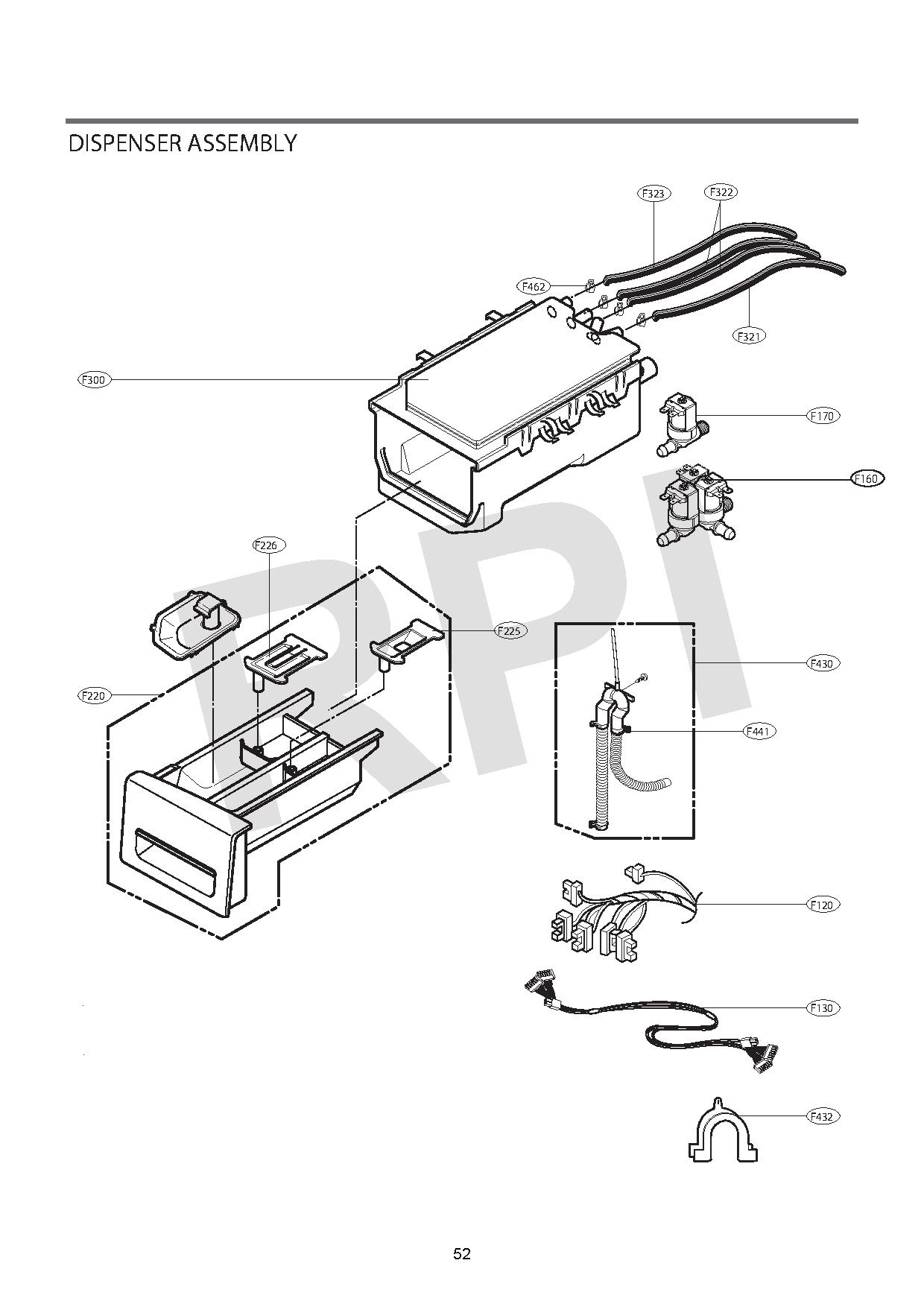 DISPENSER ASSEMBLY

F323
F322
F462
F321
F300
F170
F160
F226
F225
F430
F220
F441
F120
F130
F432

RPI

52