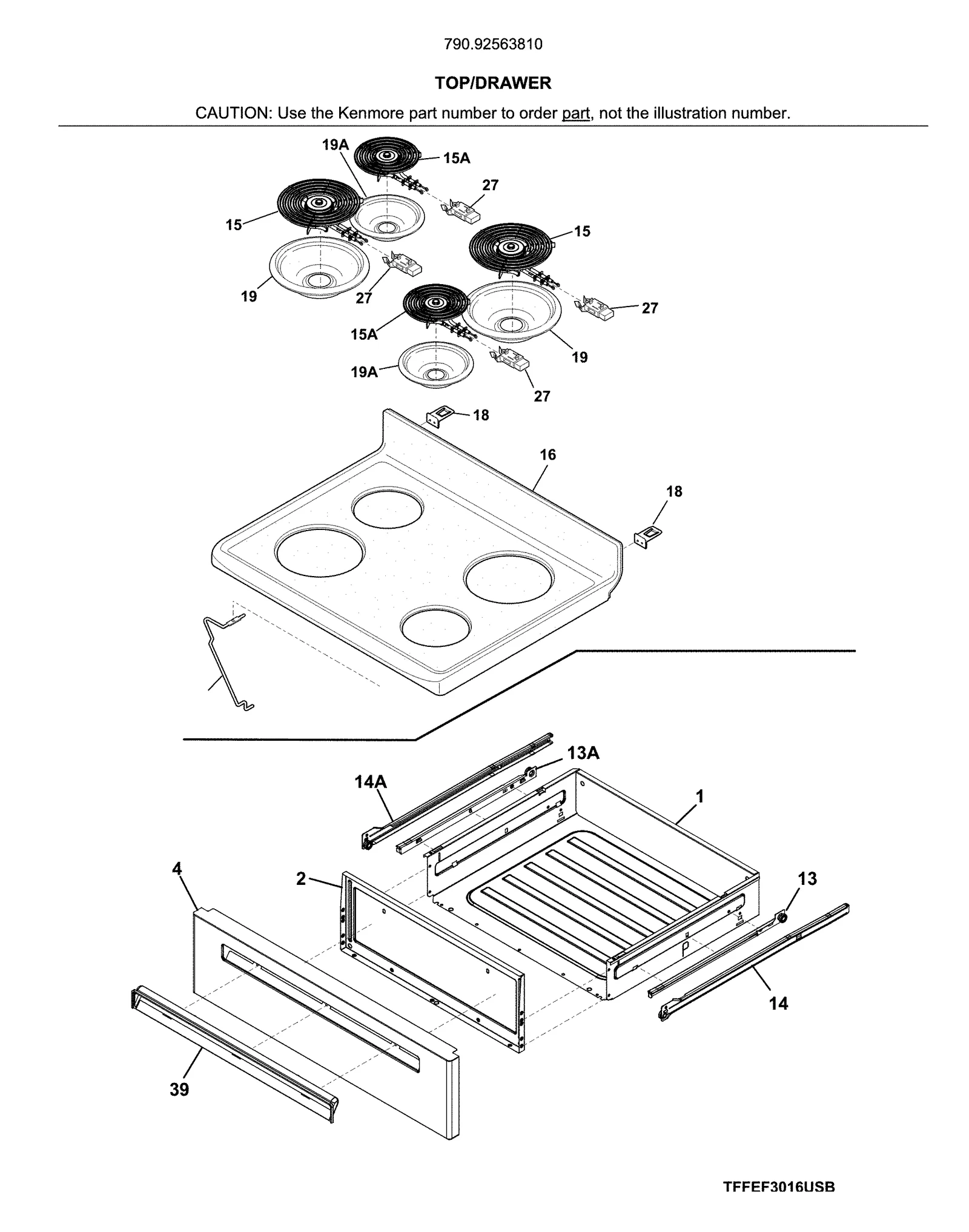 790.92563810

TOP/DRAWER

CAUTION: Use the Kenmore part number to order part, not the illustration number.

19A
15A
27
15
15
19
27
27
15A
19
19A
27
18
16
18
13A
14A
1
4
2
13
14
39

TFFEF3016USB