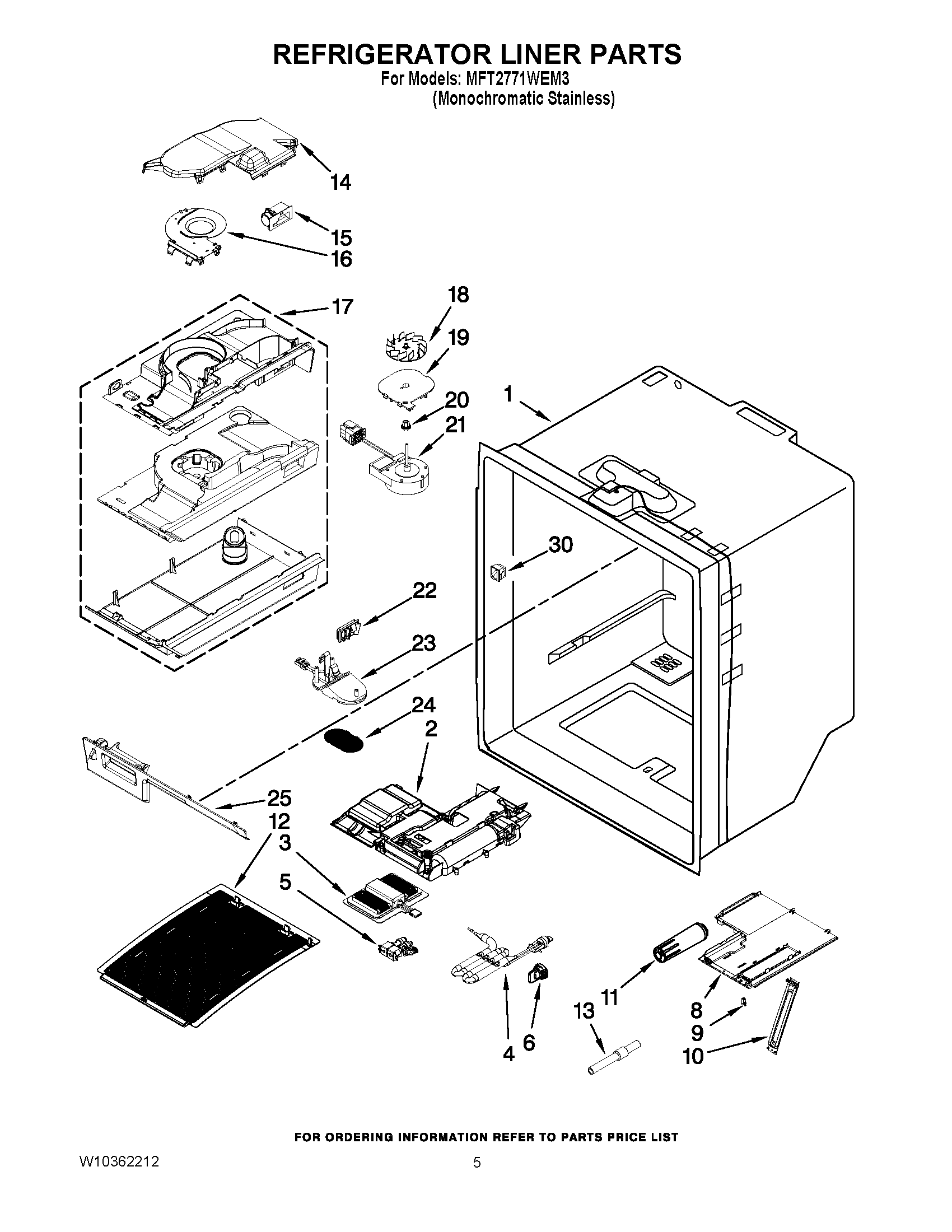 REFRIGERATOR LINER PARTS
For Models: MFT2771WEM3
(Monochromatic Stainless)

14
15
16
17
18
19
20
21
1
30
22
23
24
2
25
12
3
5
4
6
13
11
8
9
10

FOR ORDERING INFORMATION REFER TO PARTS PRICE LIST

W10362212

5