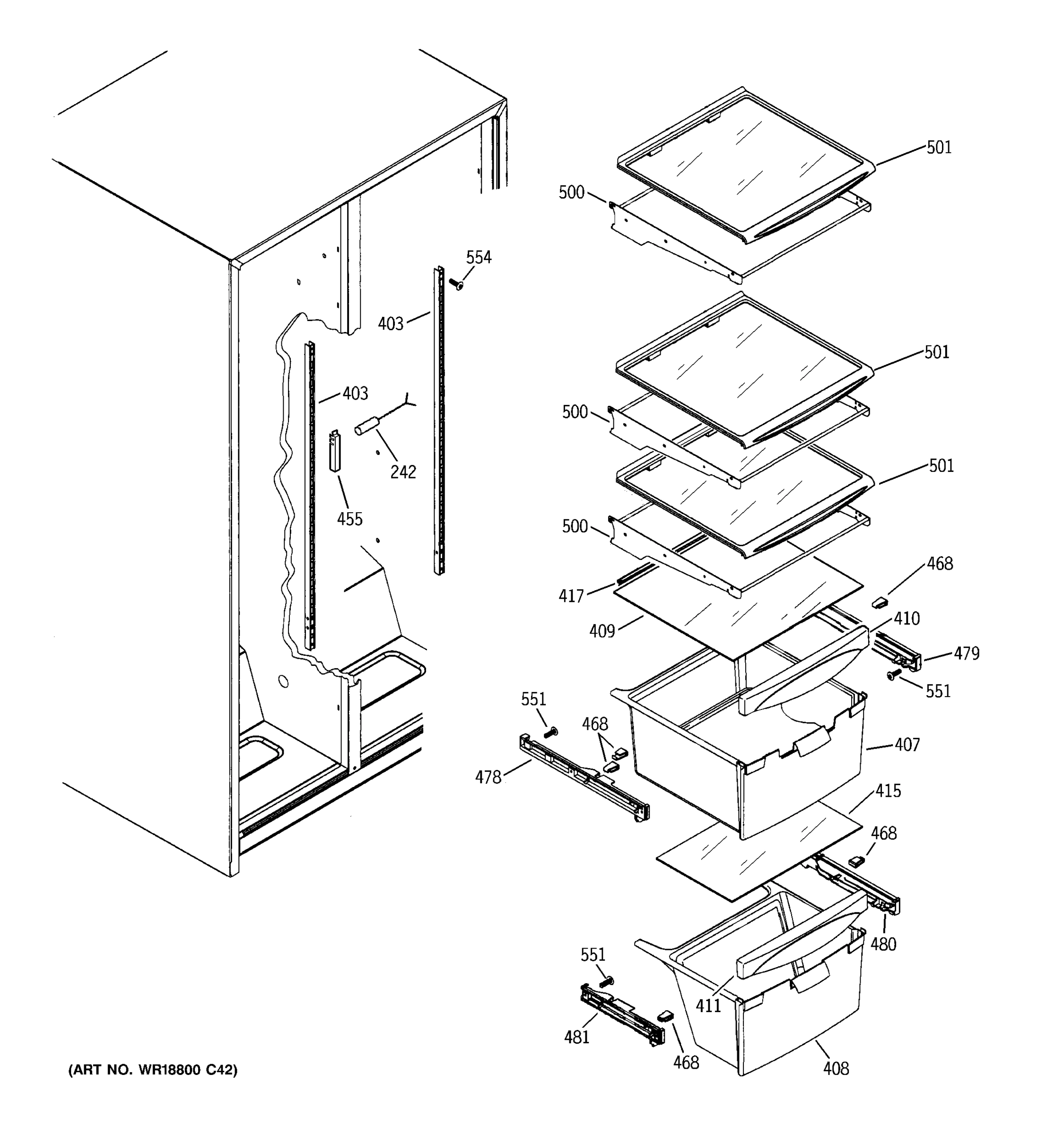 501
500
554
403
501
403
500
242
501
455
500
468
417
410
409
479
551
551
468
407
478
415
468
480
551
411
481
468
408
(ART NO. WR18800 C42)